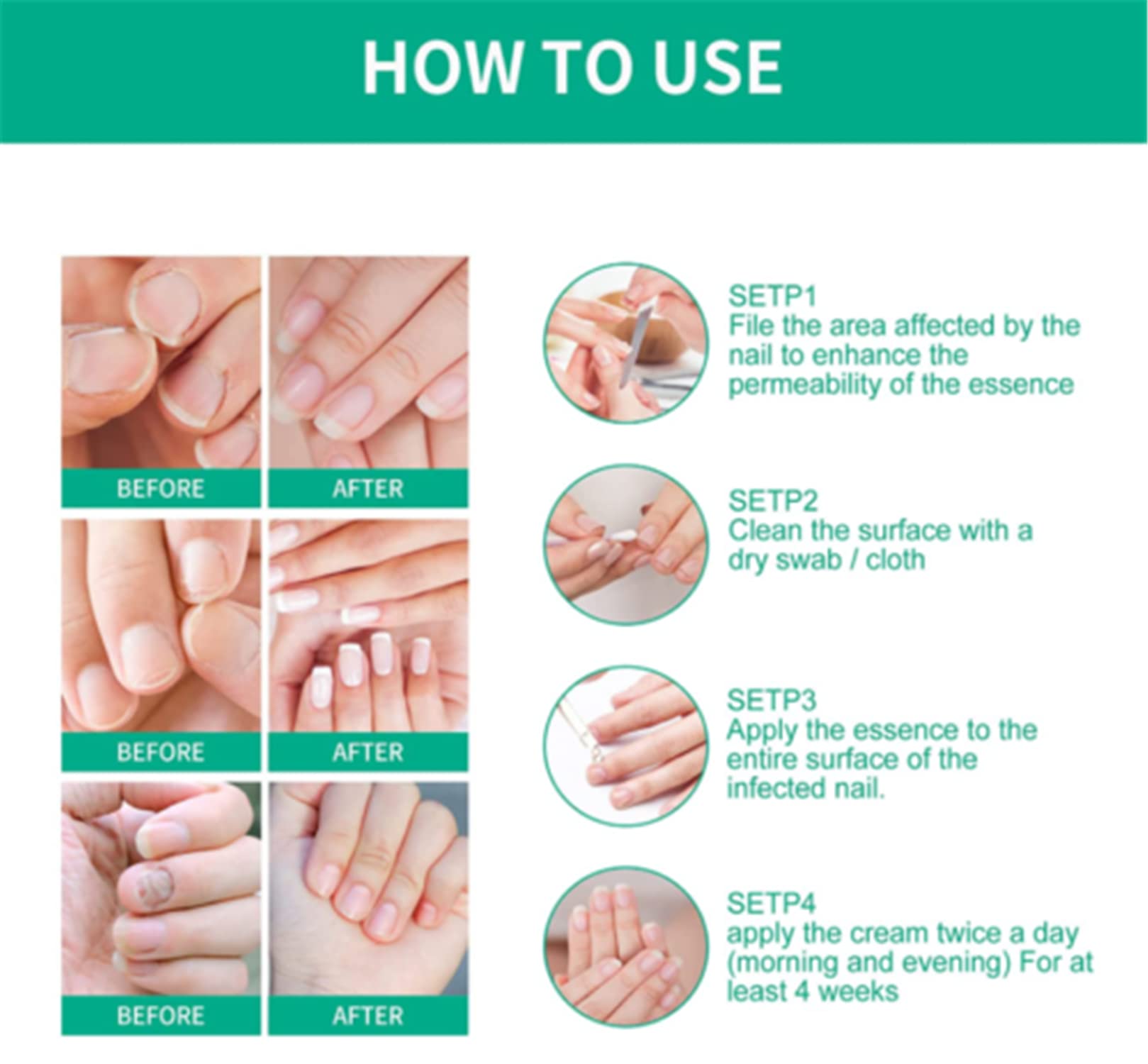 HOW TO USE

BEFORE

AFTER

BEFORE

AFTER

BEFORE

AFTER

SETP1
File the area affected by the nail to enhance the permeability of the essence

SETP2
Clean the surface with a dry swab / cloth

SETP3
Apply the essence to the entire surface of the infected nail.

SETP4
apply the cream twice a day (morning and evening) For at least 4 weeks