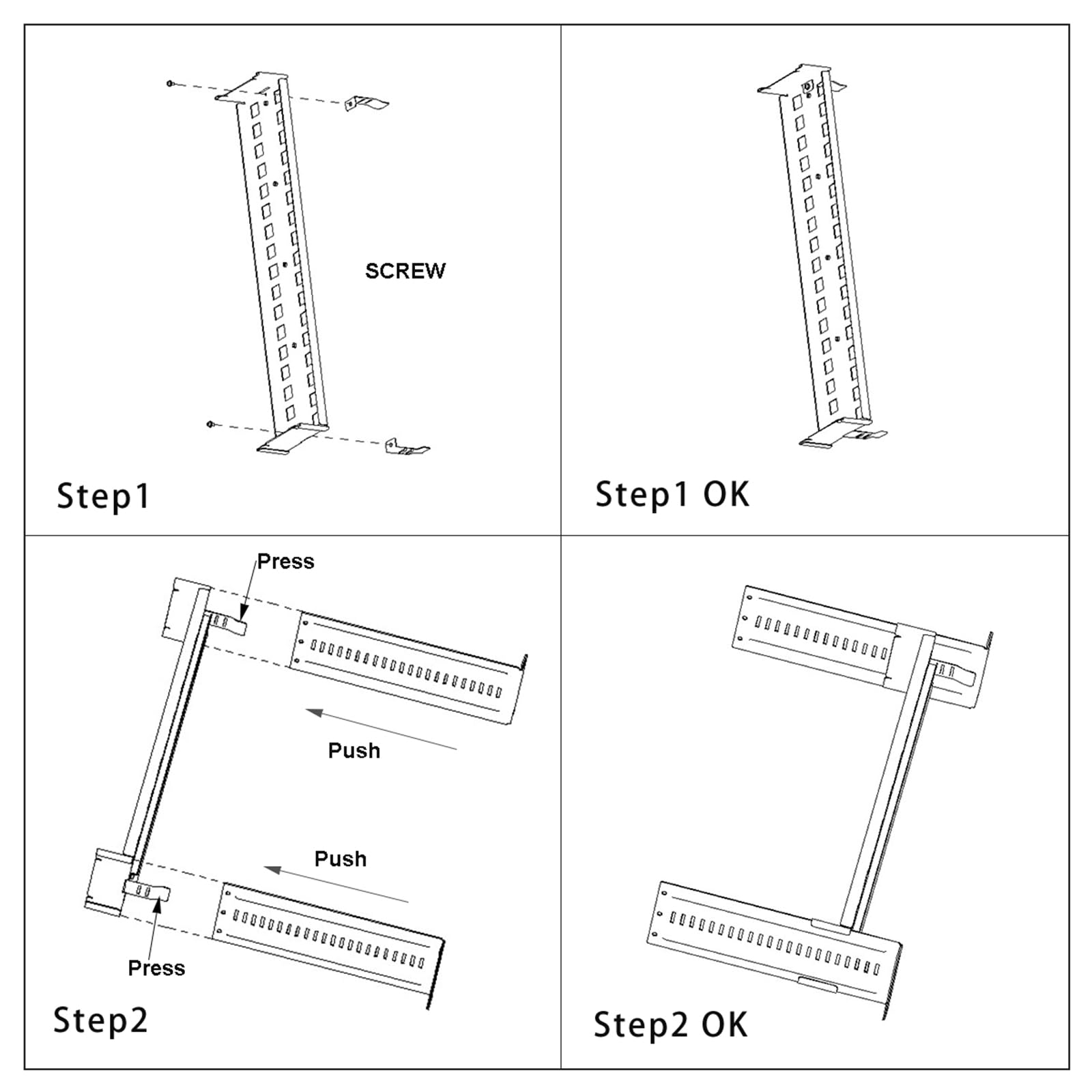 SCREW

Step1

Step1 OK

Press

Push

Push

Press

Step2

Step2 OK