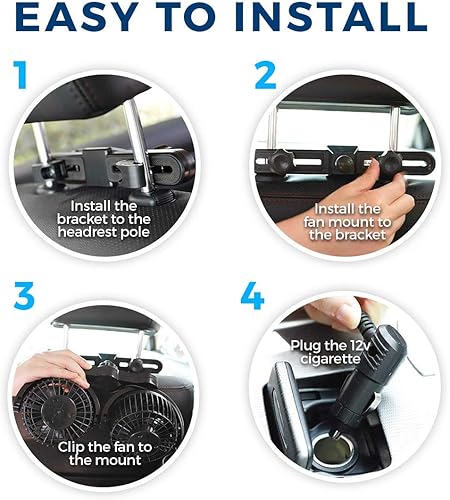 EASY TO INSTALL

1

Install the bracket to the headrest pole

2

Install the fan mount to the bracket

3

Clip the fan to the mount

4

Plug the 12v cigarette