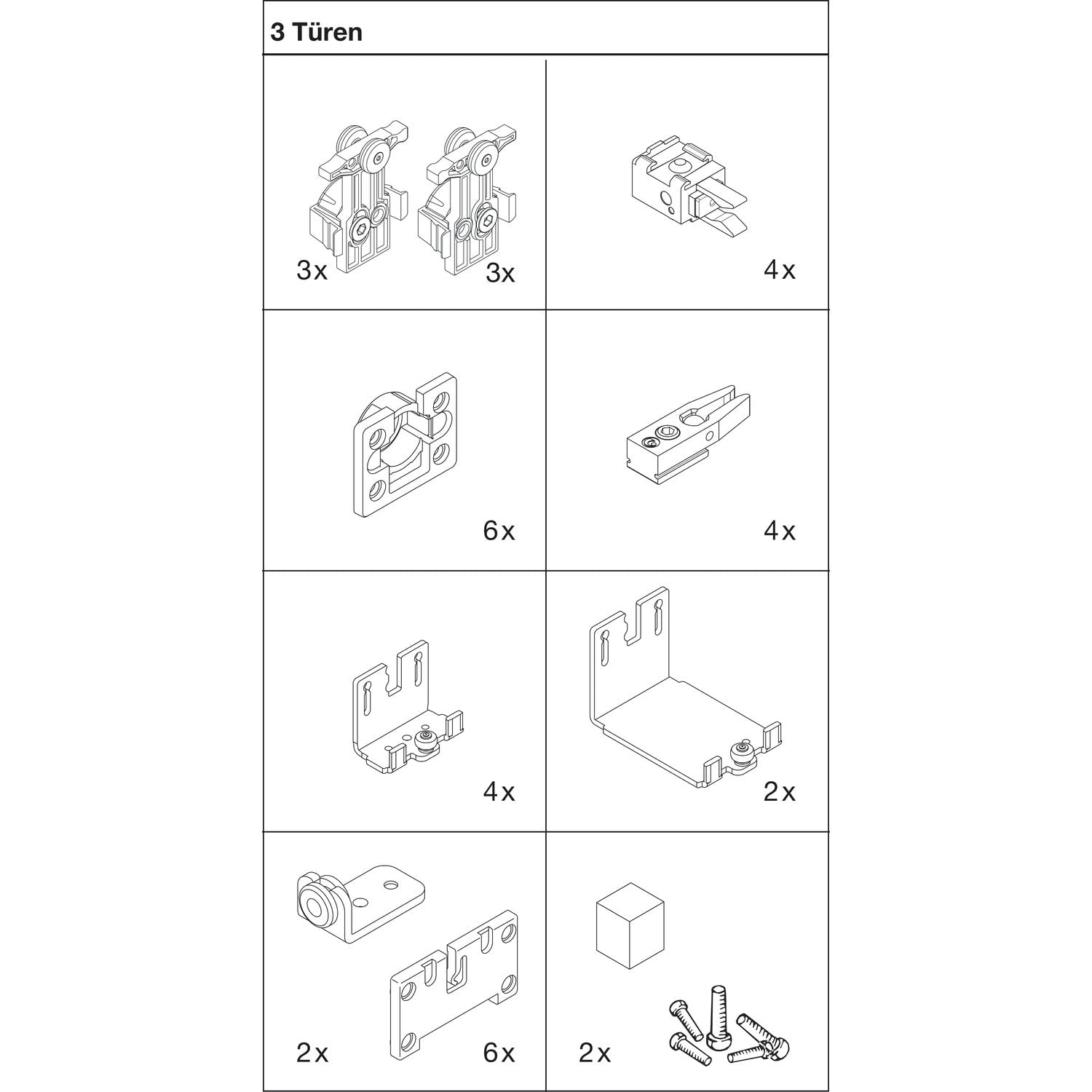 3 Türen

3x 3x

4x

6x

4x

4x

2x

2x 6x

2x