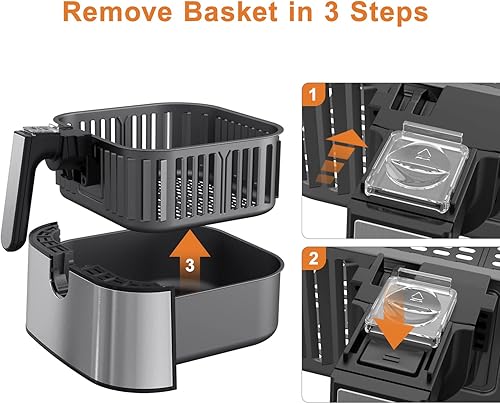 Remove Basket in 3 Steps

3

1

2