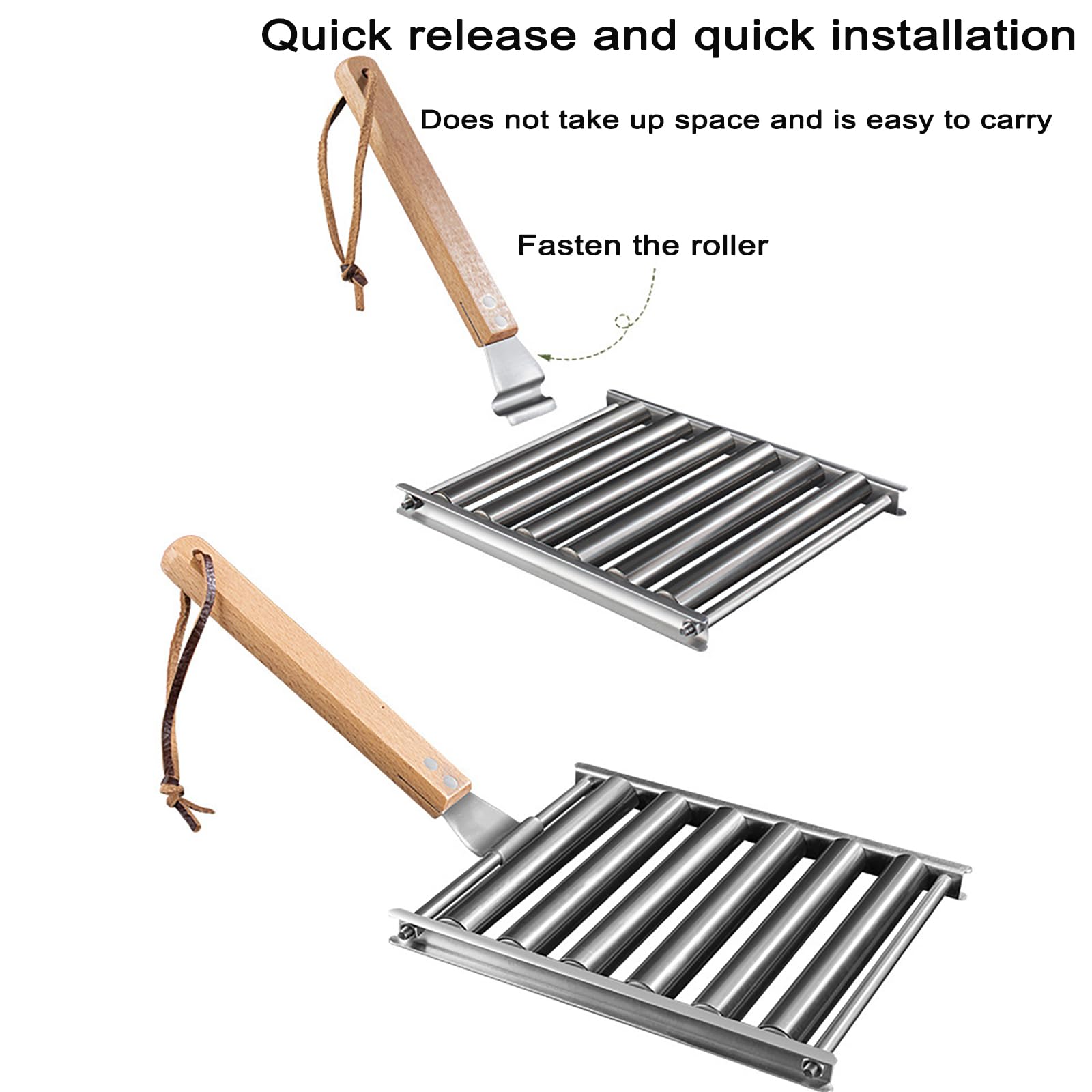 Quick release and quick installation

Does not take up space and is easy to carry

Fasten the roller