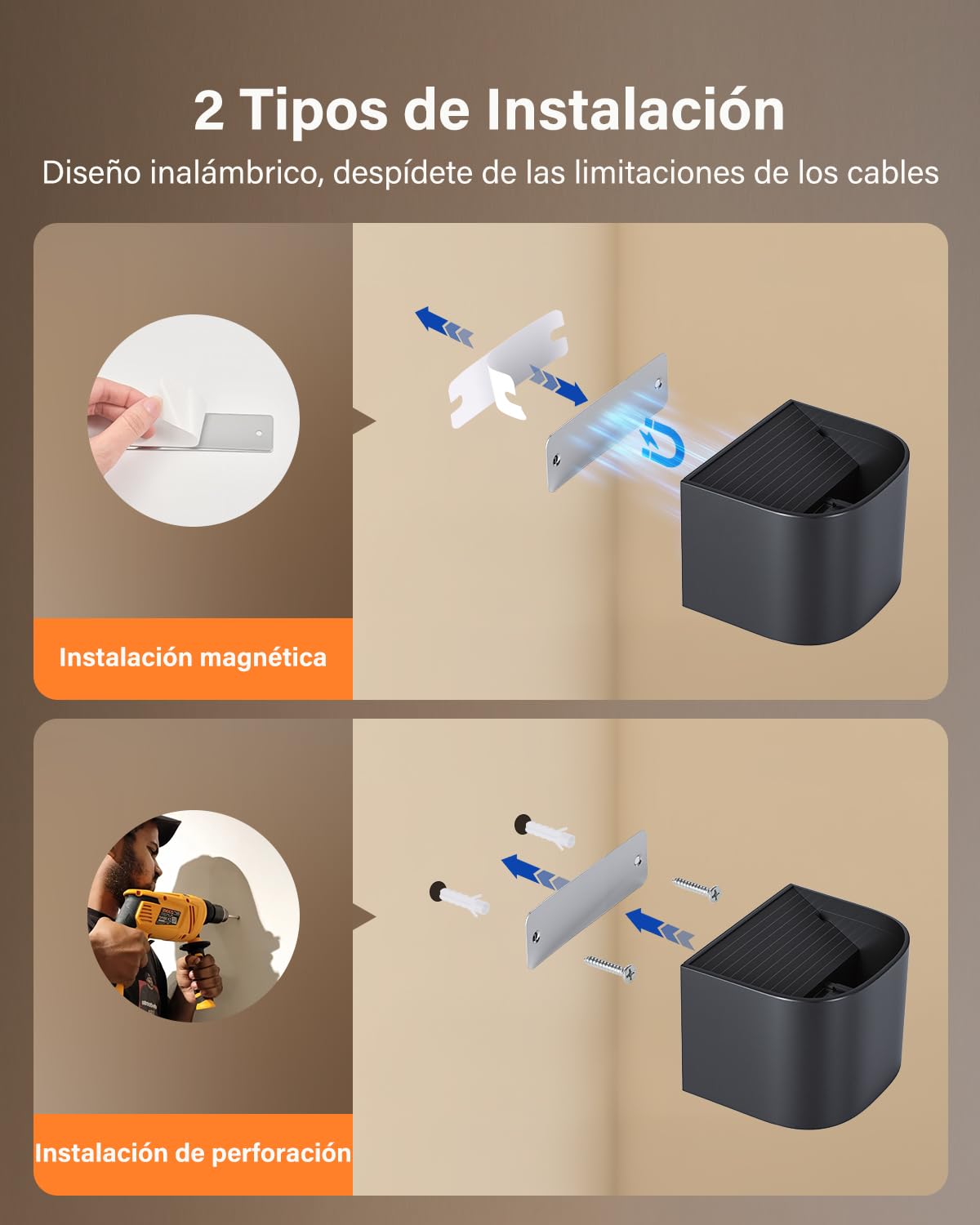 2 Tipos de Instalación

Diseño inalámbrico, despídete de las limitaciones de los cables

Instalación magnética

Instalación de perforación