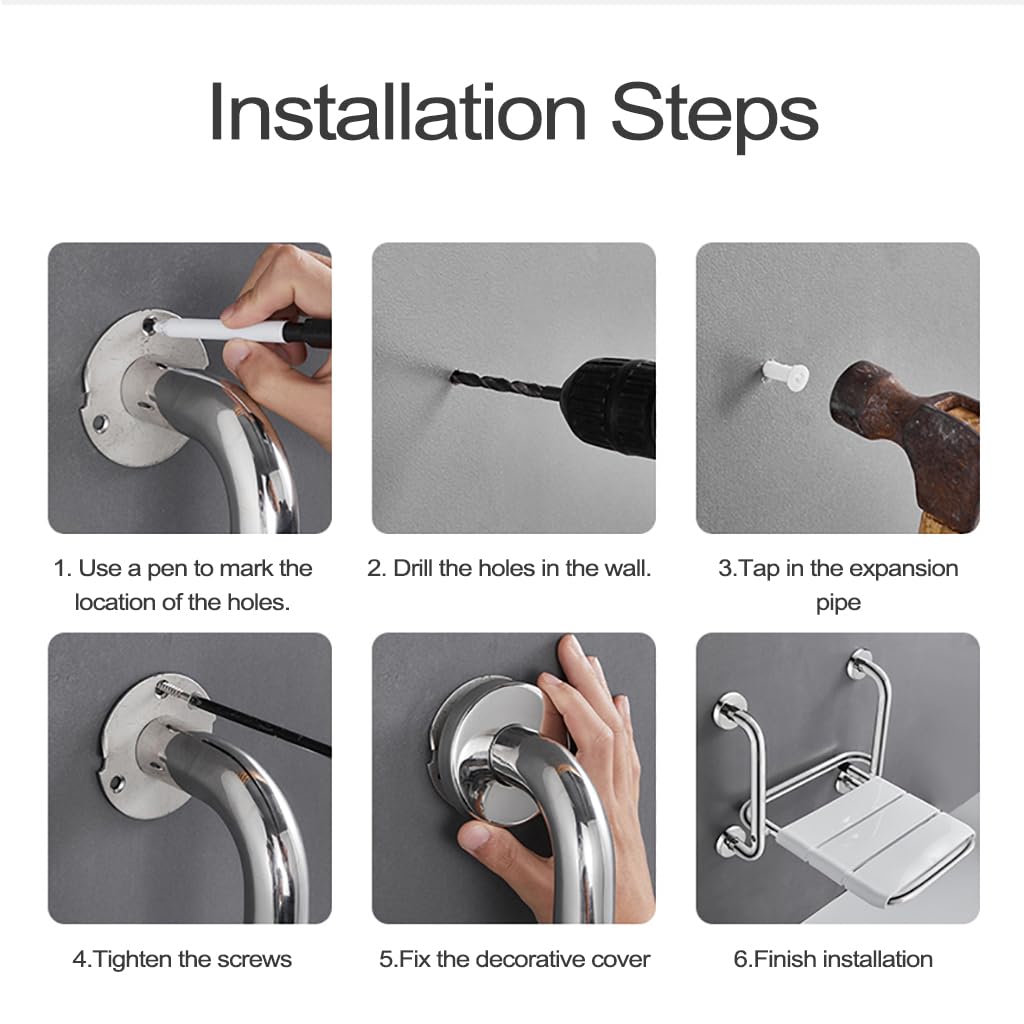 Installation Steps

1. Use a pen to mark the location of the holes.

2. Drill the holes in the wall.

3.Tap in the expansion pipe

4.Tighten the screws

5.Fix the decorative cover

6.Finish installation