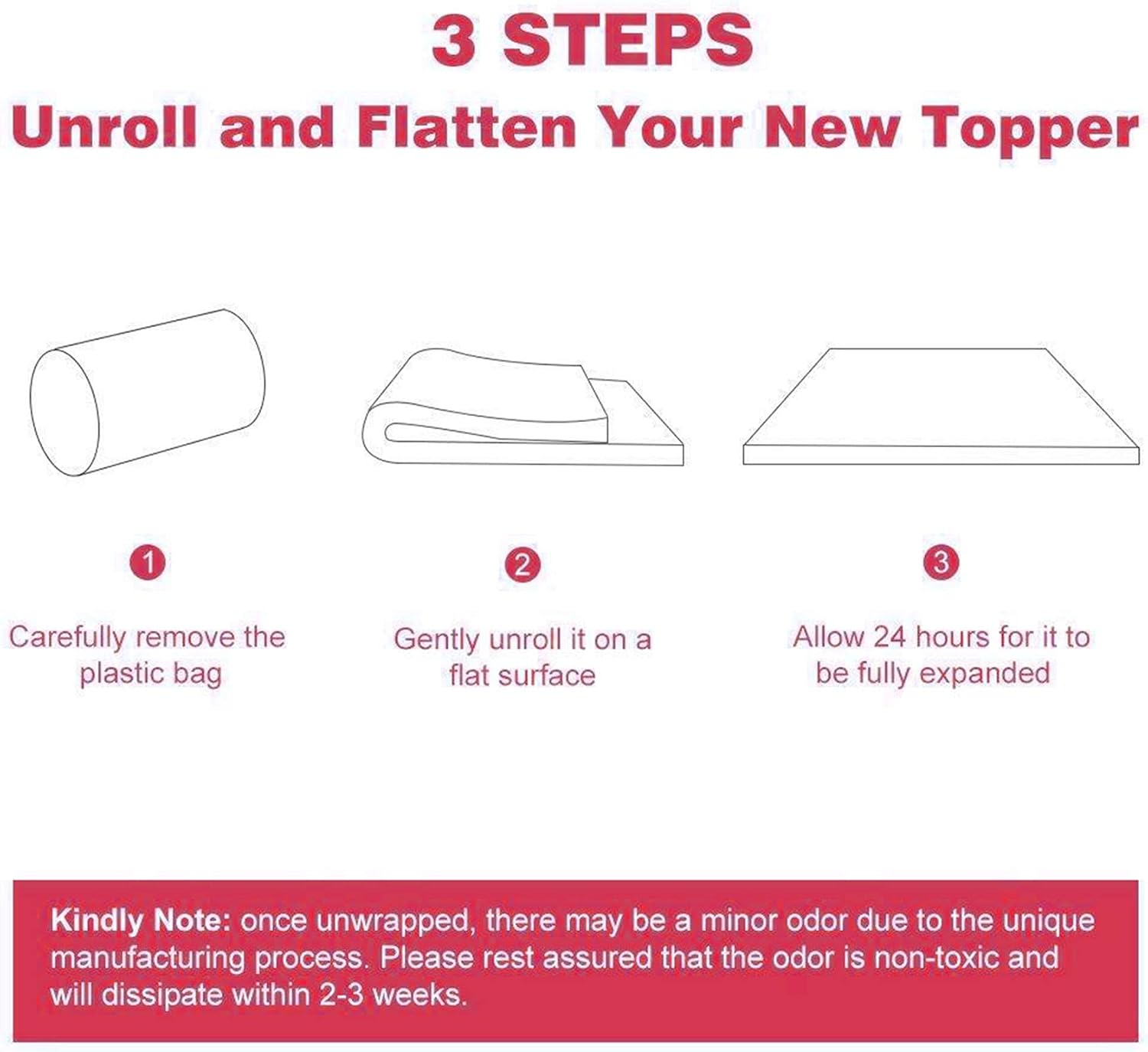 3 STEPS
Unroll and Flatten Your New Topper

1
Carefully remove the plastic bag

2
Gently unroll it on a flat surface

3
Allow 24 hours for it to be fully expanded

Kindly Note: once unwrapped, there may be a minor odor due to the unique manufacturing process. Please rest assured that the odor is non-toxic and will dissipate within 2-3 weeks.