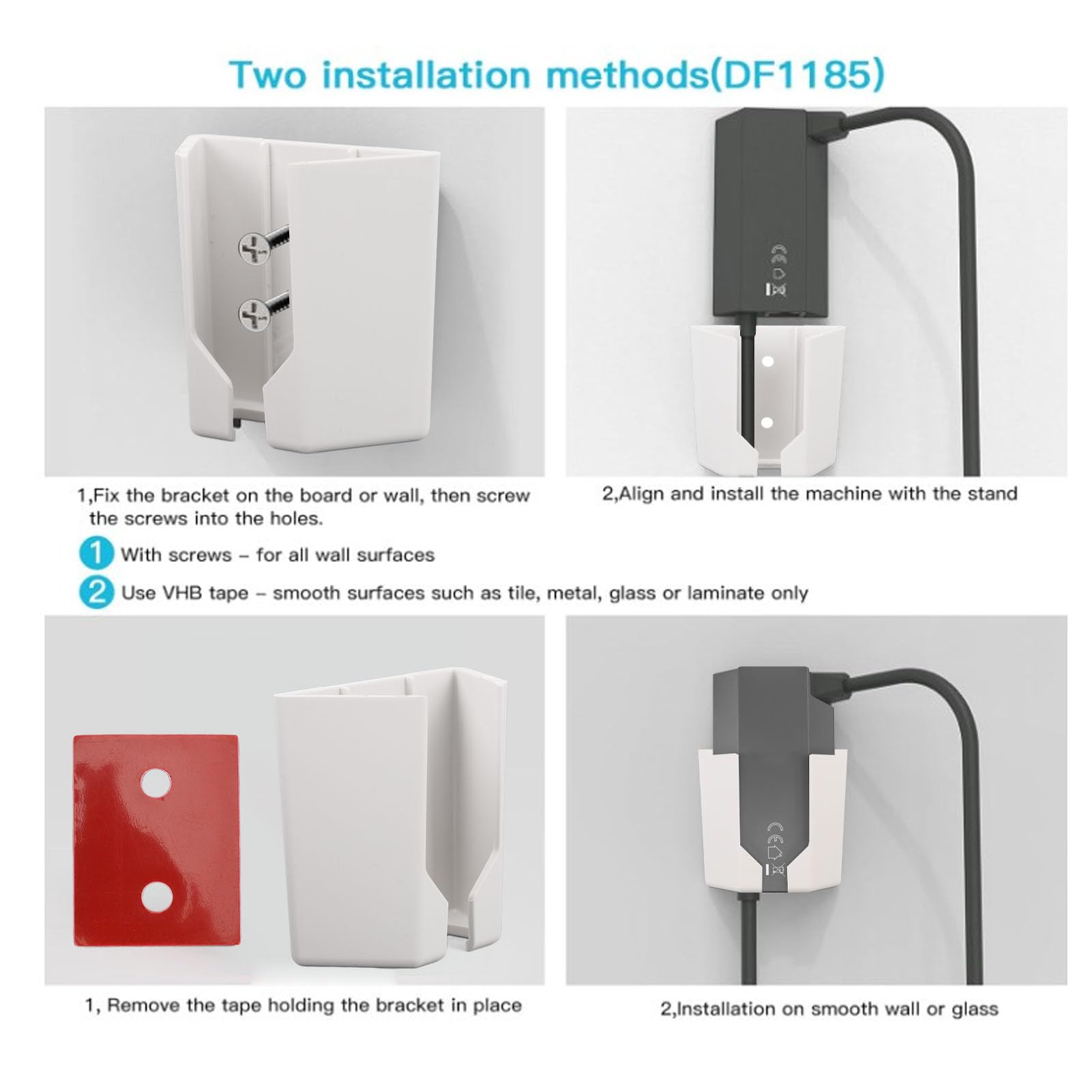 Two installation methods(DF1185)

1,Fix the bracket on the board or wall, then screw the screws into the holes.

2,Align and install the machine with the stand

1 With screws – for all wall surfaces

2 Use VHB tape – smooth surfaces such as tile, metal, glass or laminate only

1, Remove the tape holding the bracket in place

2,Installation on smooth wall or glass