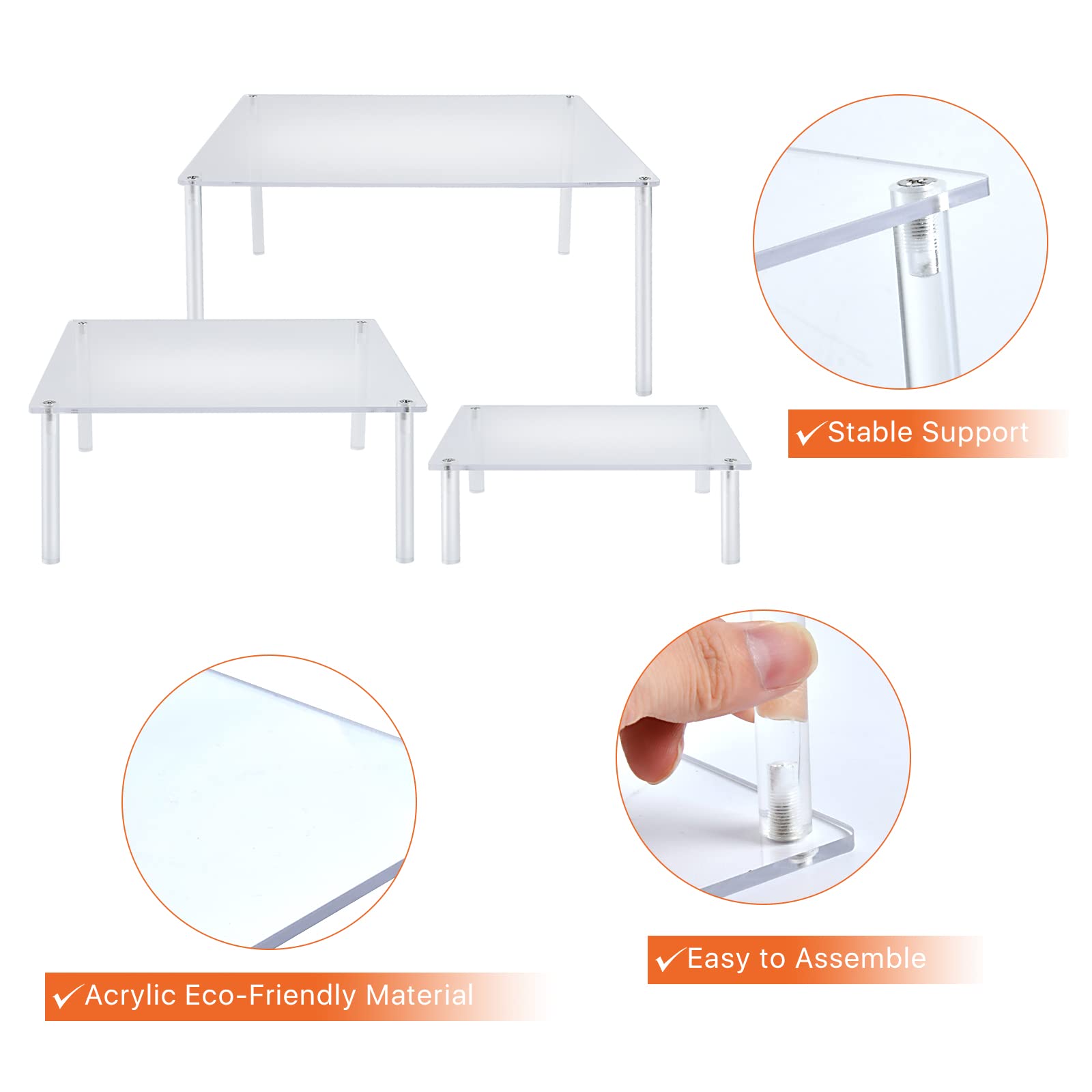 ✓Stable Support

✓Easy to Assemble

✓Acrylic Eco-Friendly Material