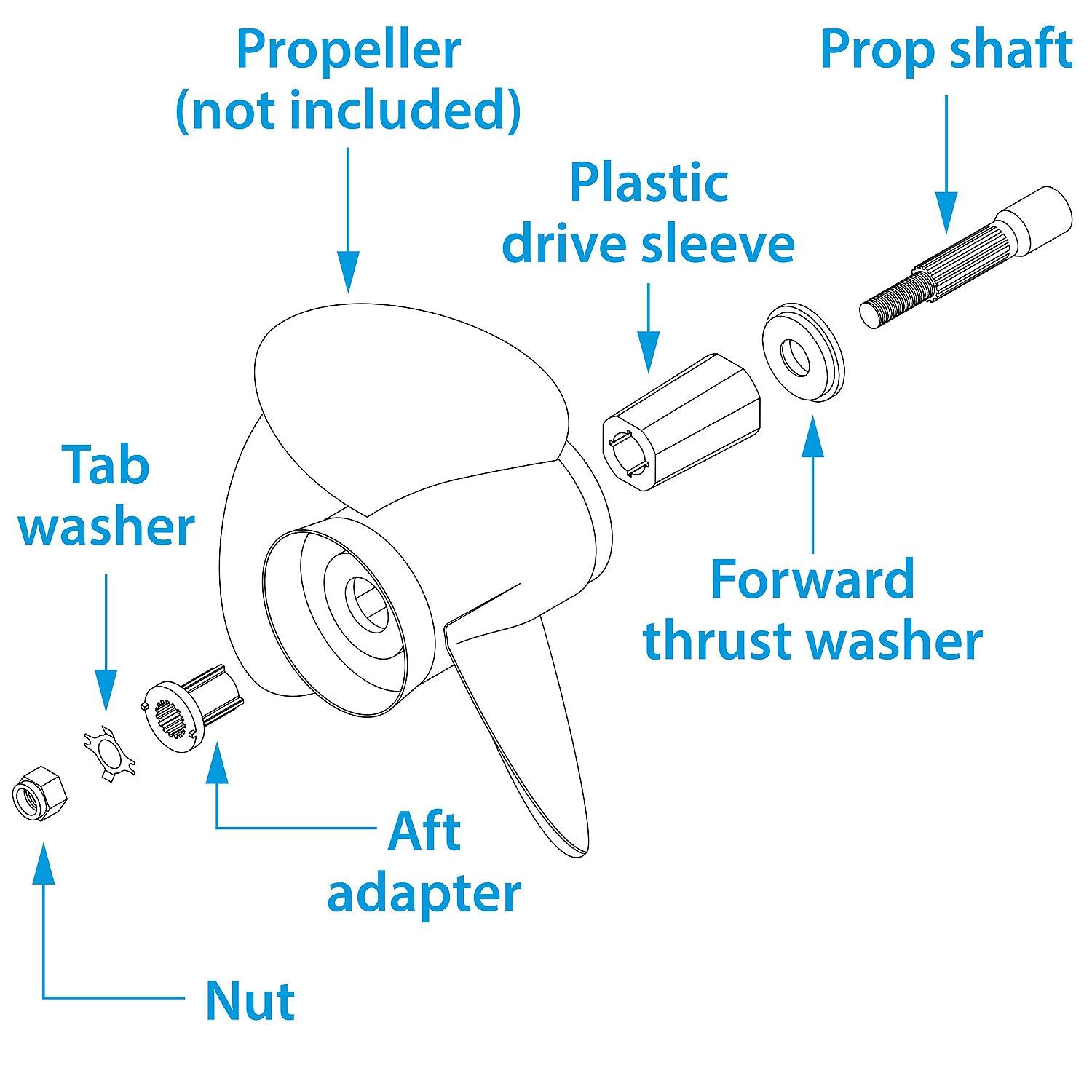 Propeller
(not included)

Prop shaft

Plastic
drive sleeve

Tab
washer

Forward
thrust washer

Aft
adapter

Nut