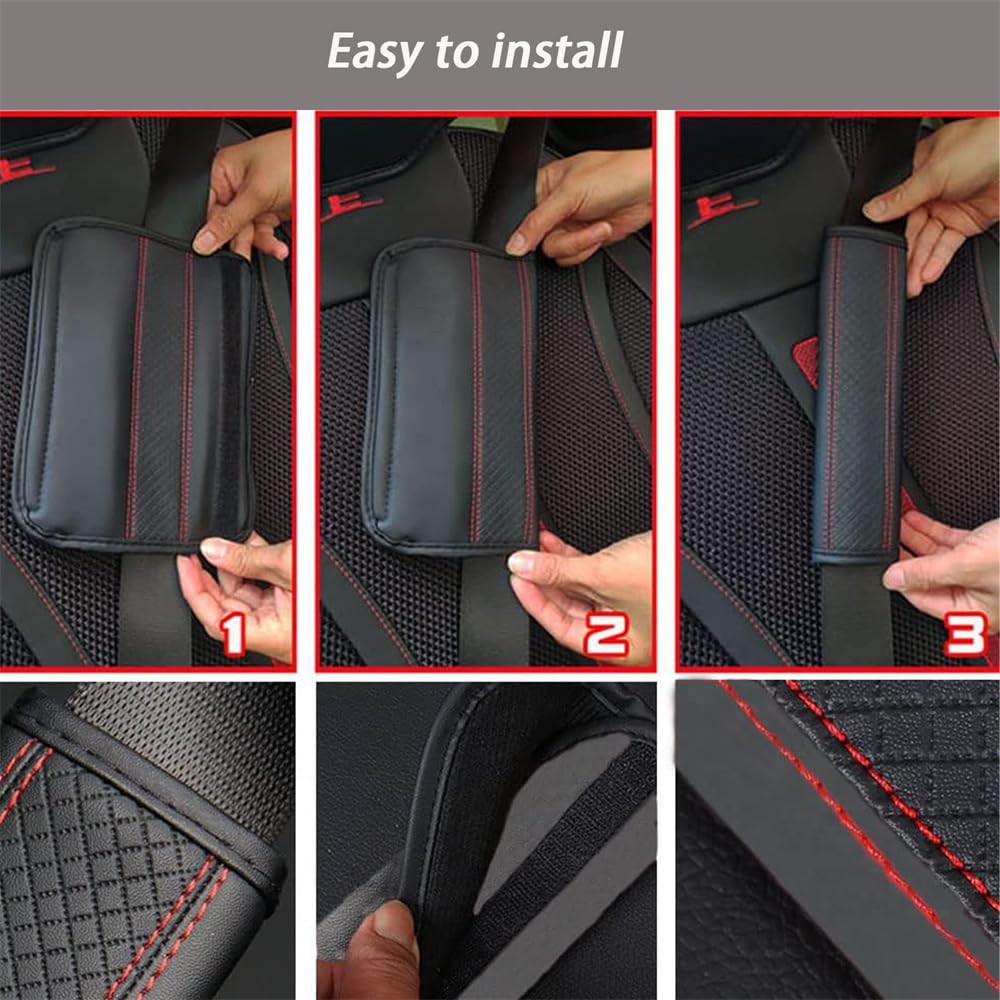 Easy to install

1

2

3