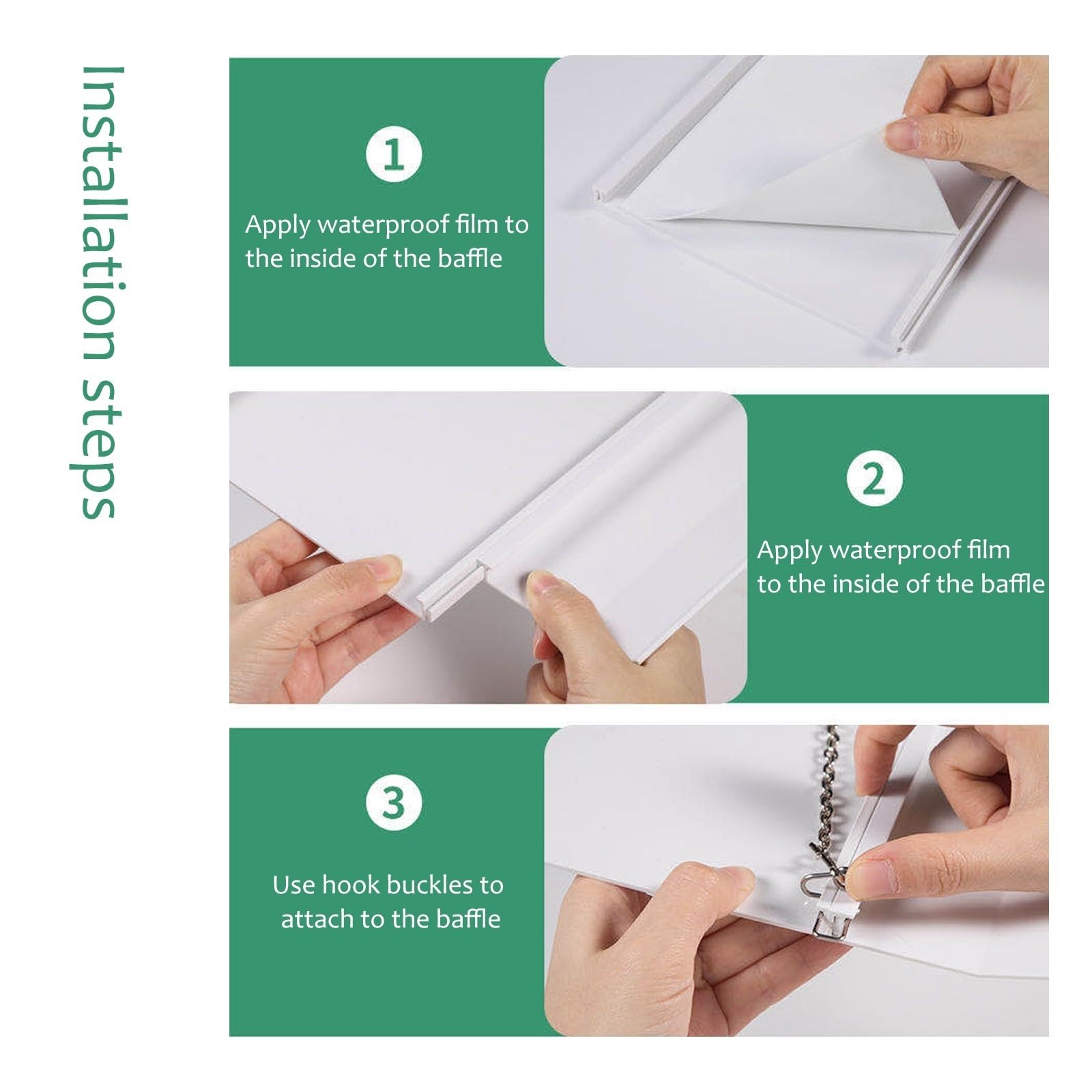 Installation steps

1

Apply waterproof film to the inside of the baffle

2

Apply waterproof film to the inside of the baffle

3

Use hook buckles to attach to the baffle