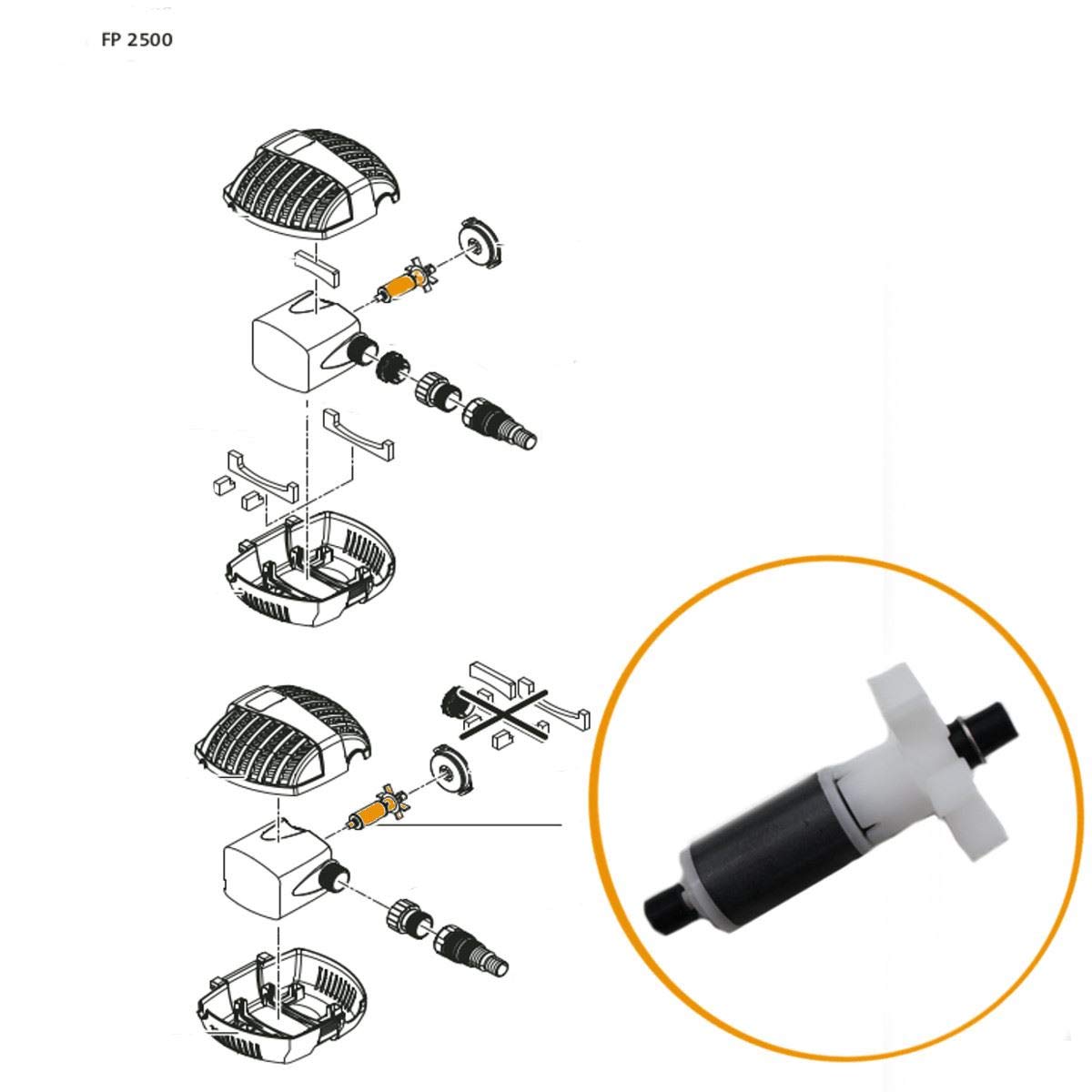 FP 2500