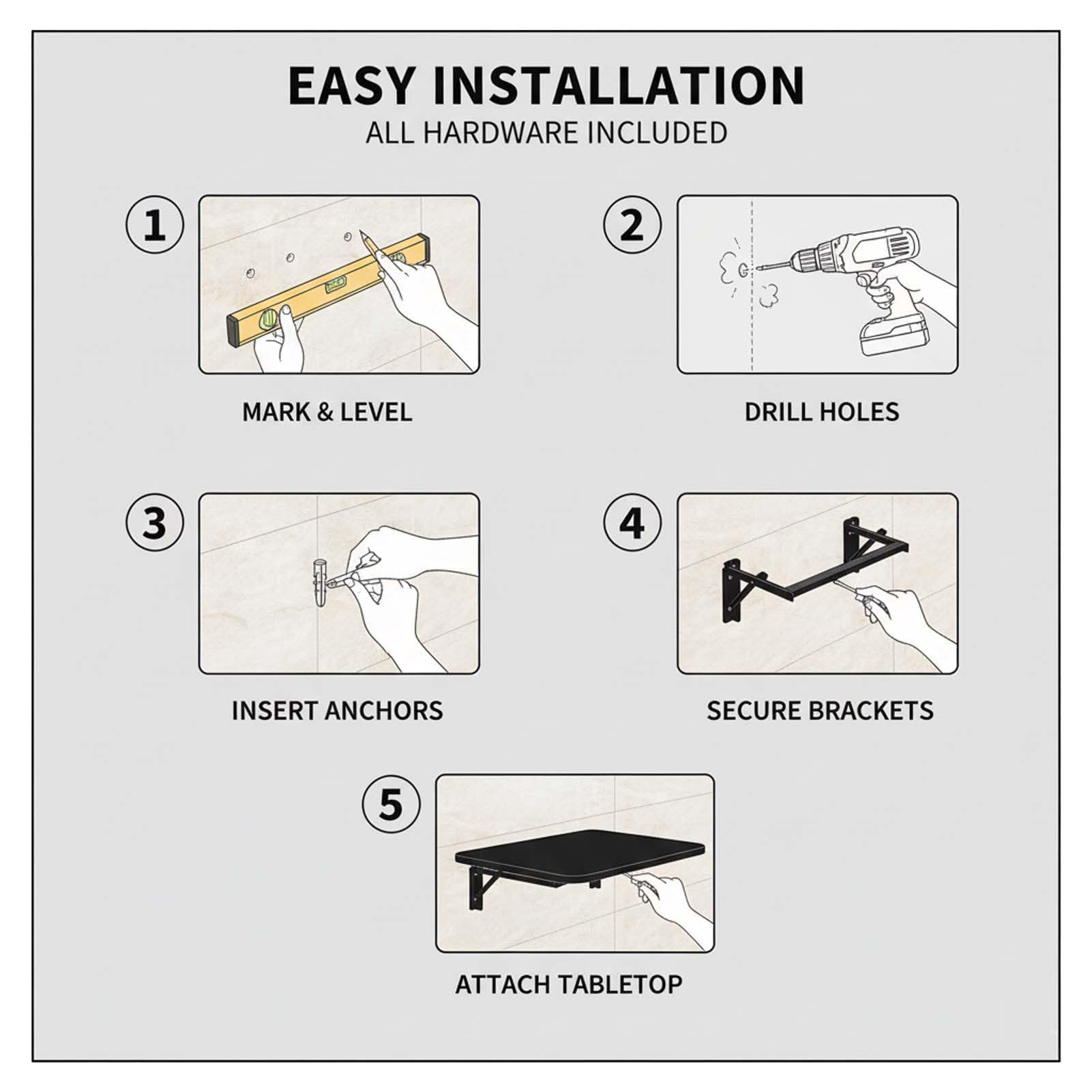 EASY INSTALLATION
ALL HARDWARE INCLUDED

1
MARK & LEVEL

2
DRILL HOLES

3
INSERT ANCHORS

4
SECURE BRACKETS

5
ATTACH TABLETOP