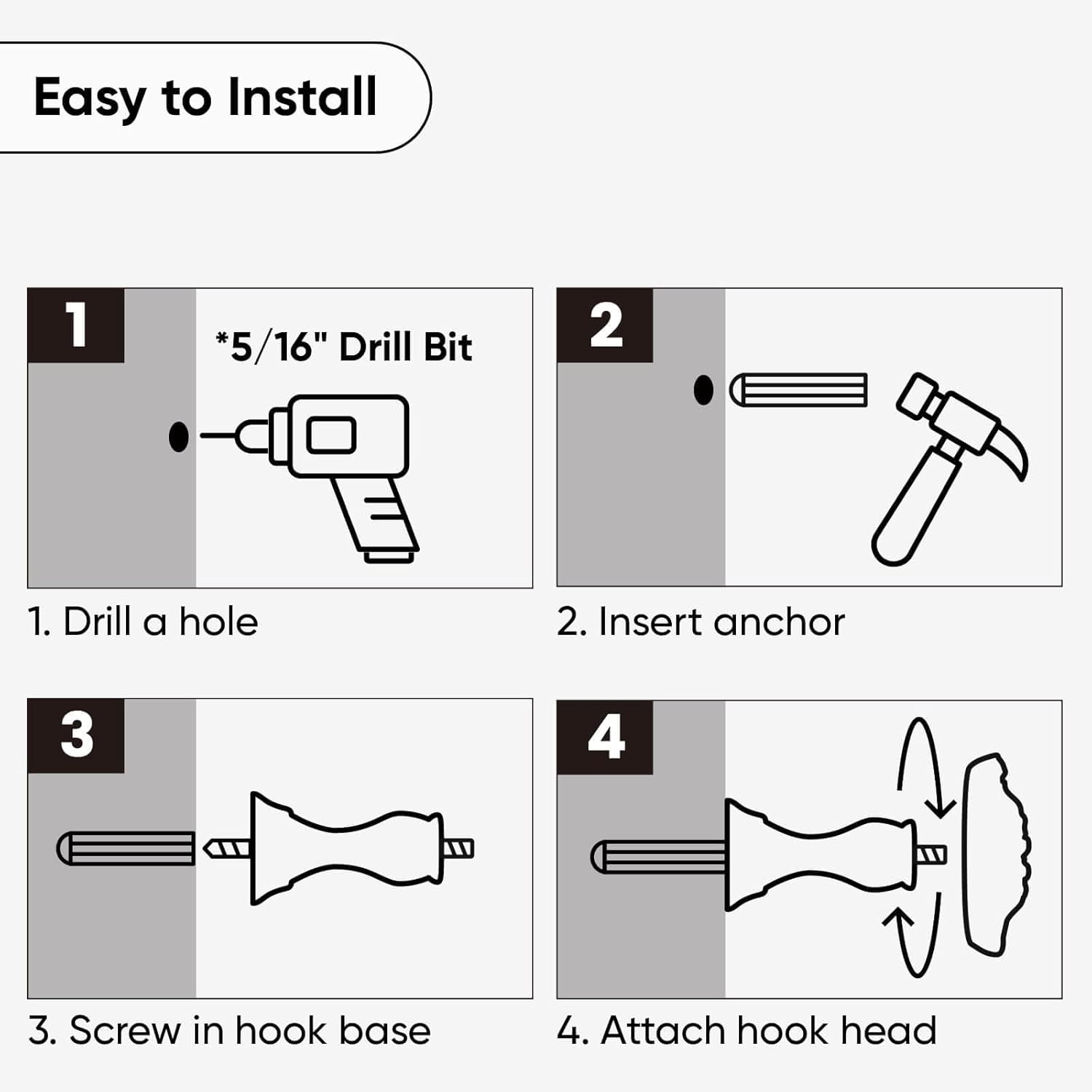 Easy to Install

1

*5/16" Drill Bit

1. Drill a hole

2

2. Insert anchor

3

3. Screw in hook base

4

4. Attach hook head