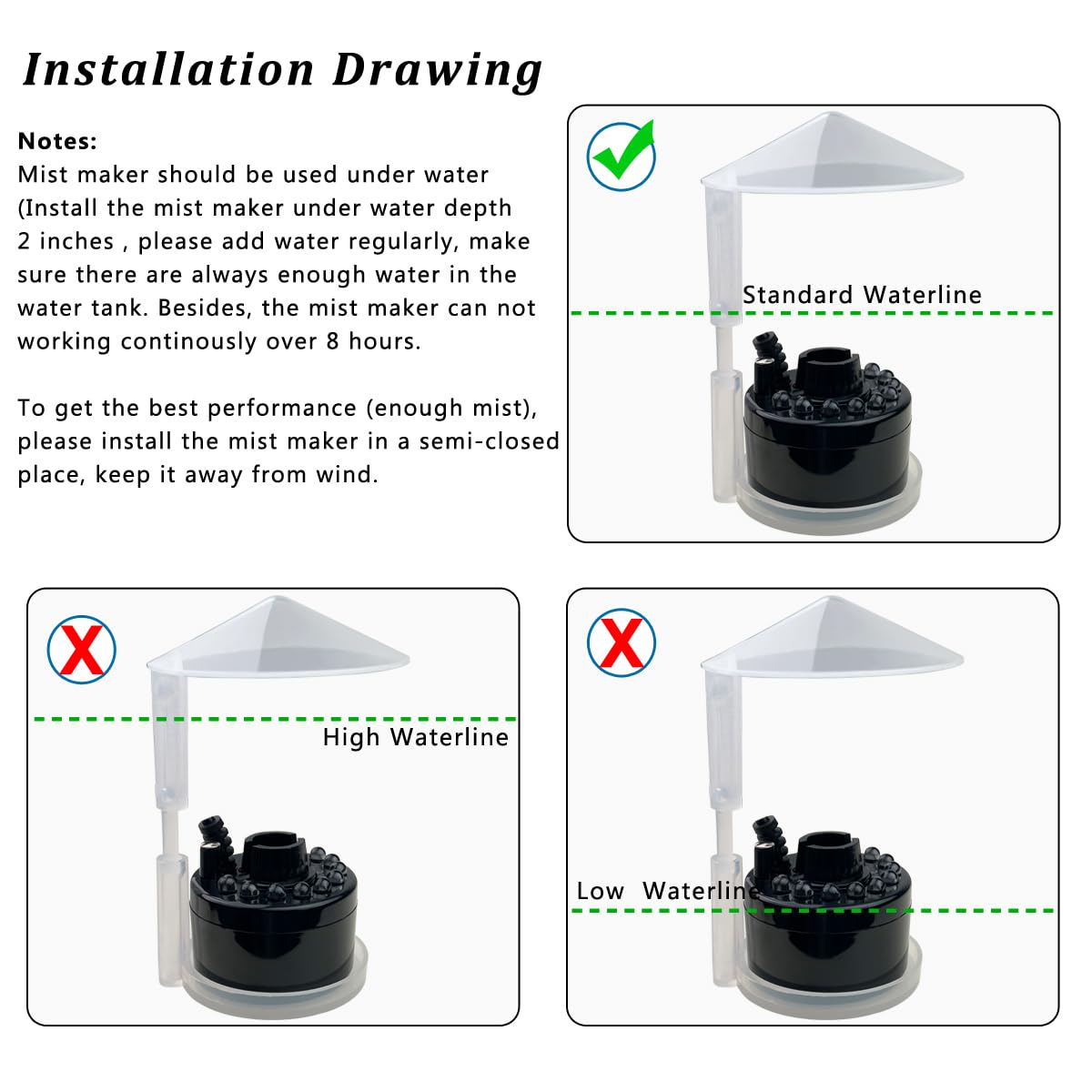 Installation Drawing

Notes:
Mist maker should be used under water (Install the mist maker under water depth 2 inches , please add water regularly, make sure there are always enough water in the water tank. Besides, the mist maker can not working continously over 8 hours.

To get the best performance (enough mist), please install the mist maker in a semi-closed place, keep it away from wind.

Standard Waterline

High Waterline

Low Waterline