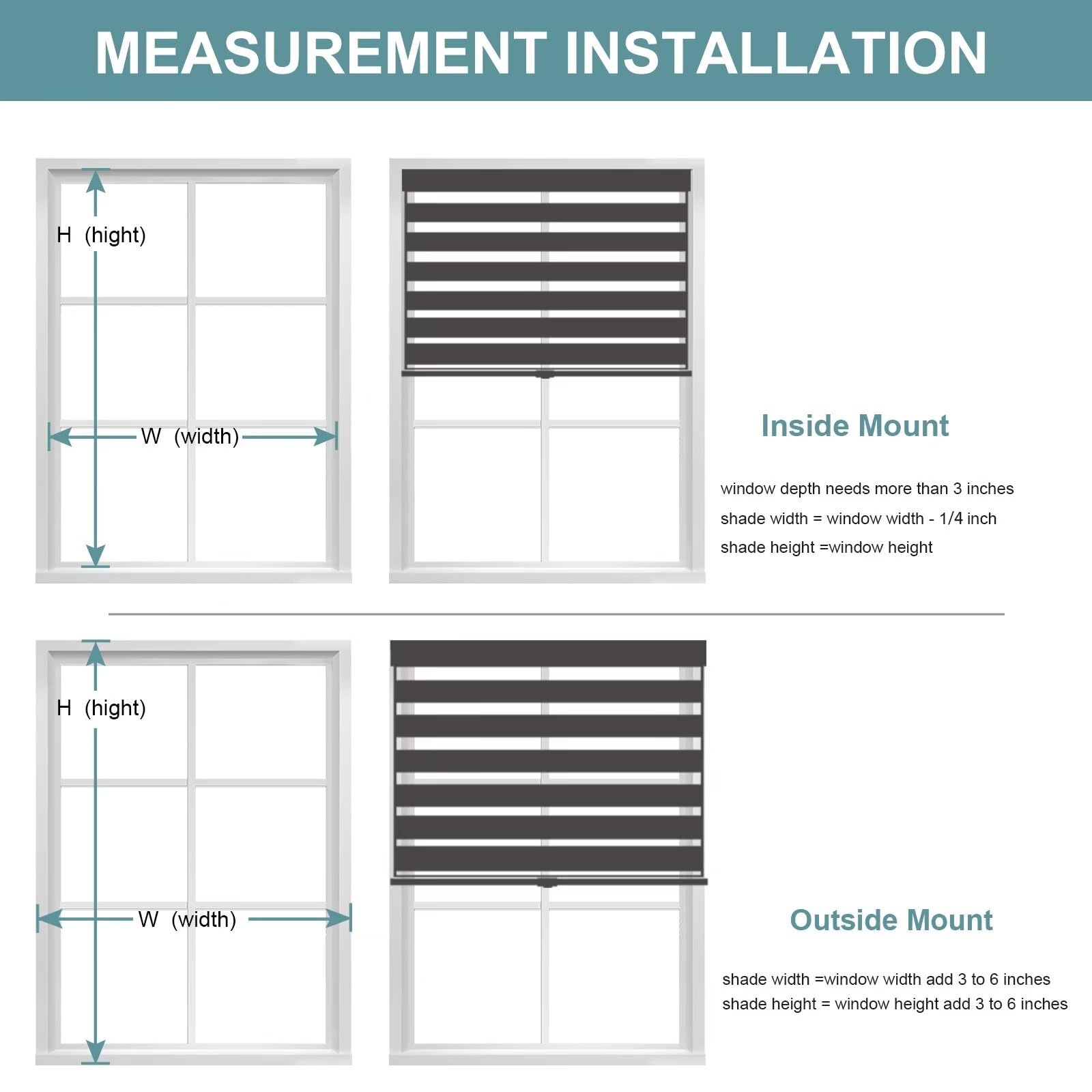 MEASUREMENT INSTALLATION

H (hight)

W (width)

Inside Mount

window depth needs more than 3 inches
shade width = window width - 1/4 inch
shade height =window height

H (hight)

W (width)

Outside Mount

shade width =window width add 3 to 6 inches
shade height = window height add 3 to 6 inches