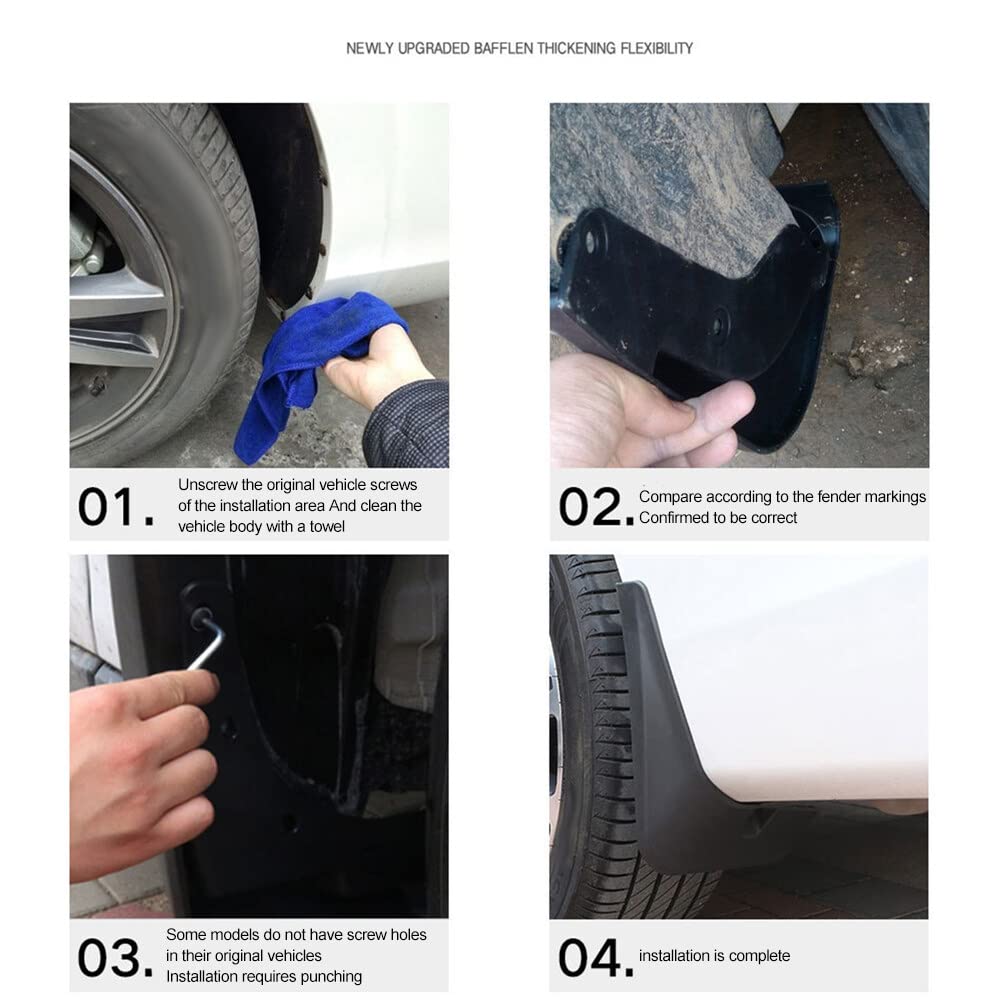 NEWLY UPGRADED BAFFLEN THICKENING FLEXIBILITY

01. Unscrew the original vehicle screws of the installation area And clean the vehicle body with a towel

02. Compare according to the fender markings Confirmed to be correct

03. Some models do not have screw holes in their original vehicles Installation requires punching

04. installation is complete