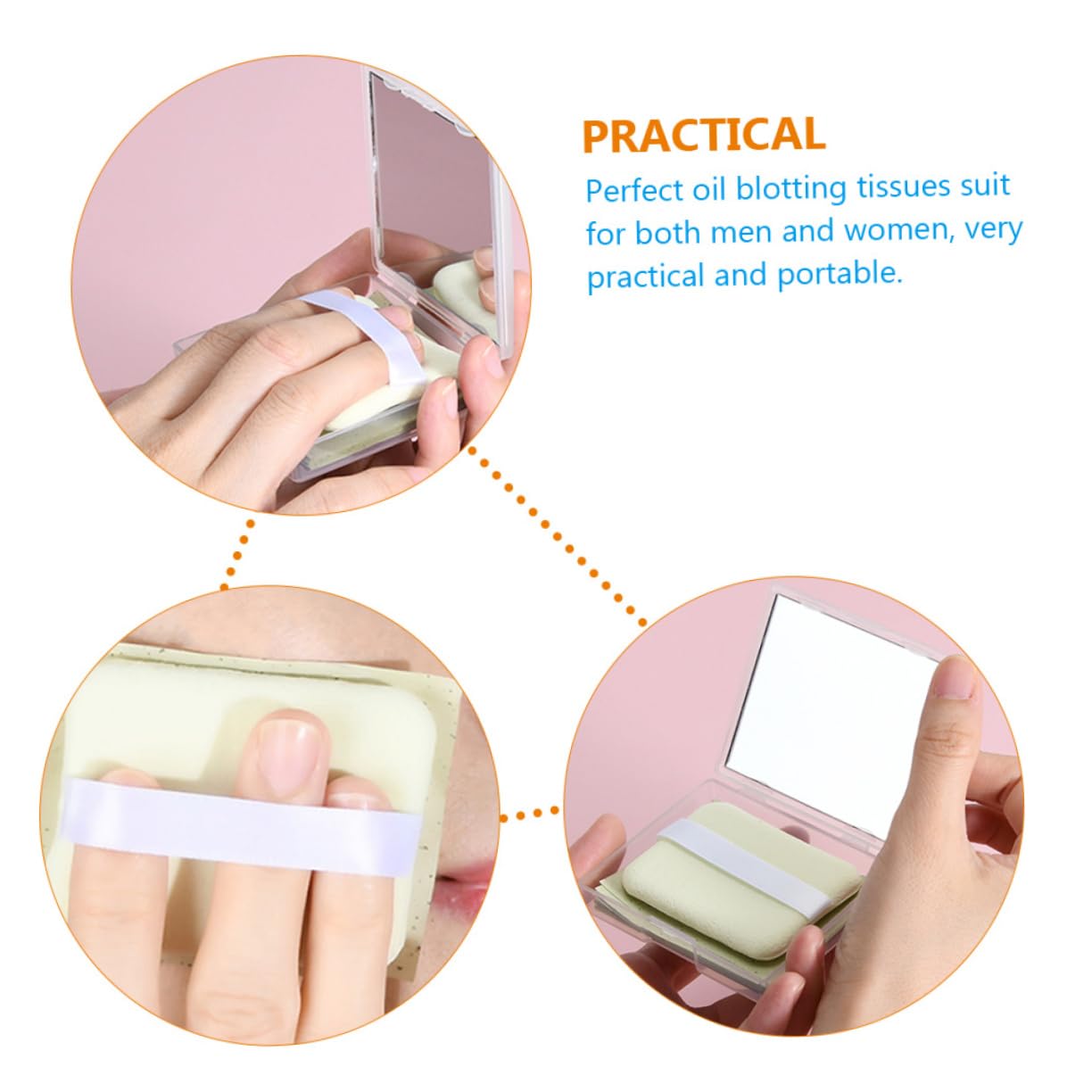 PRACTICAL

Perfect oil blotting tissues suit for both men and women, very practical and portable.