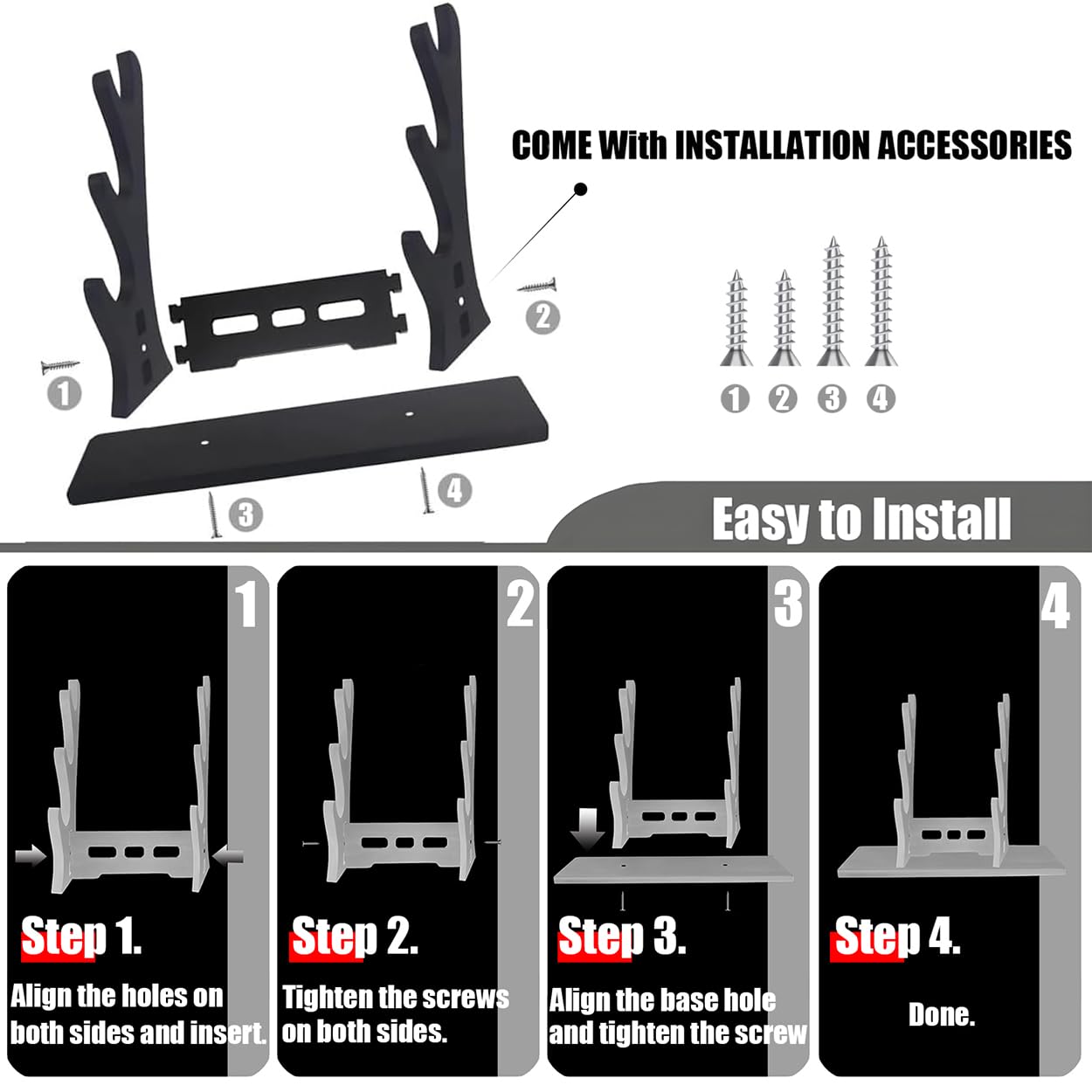 COME With INSTALLATION ACCESSORIES

1 2 3 4

1 2 3 4

Easy to Install

1

Step 1.

Align the holes on both sides and insert.

2

Step 2.

Tighten the screws on both sides.

3

Step 3.

Align the base hole and tighten the screw

4

Step 4.

Done.