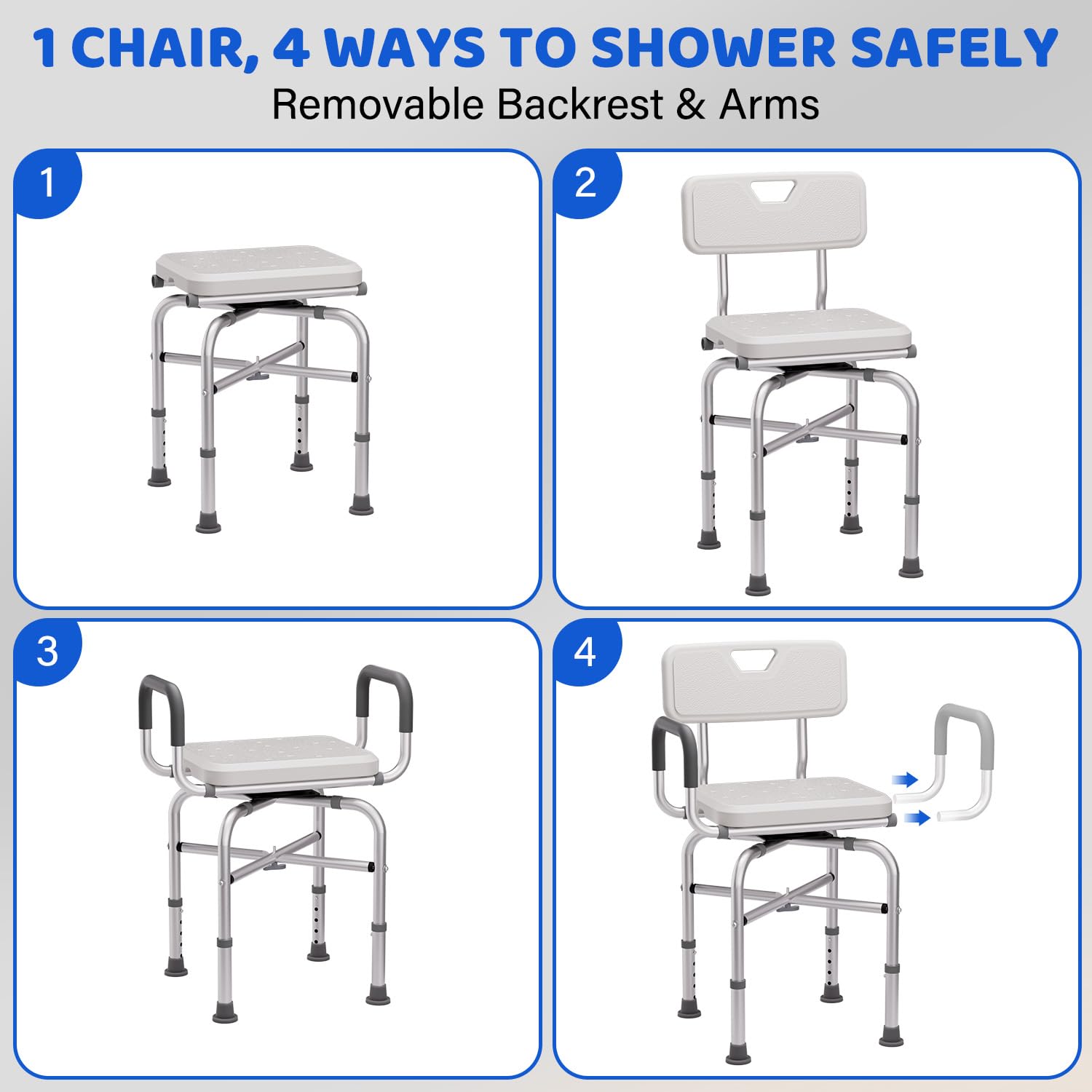 1 CHAIR, 4 WAYS TO SHOWER SAFELY
Removable Backrest & Arms

1

2

3

4