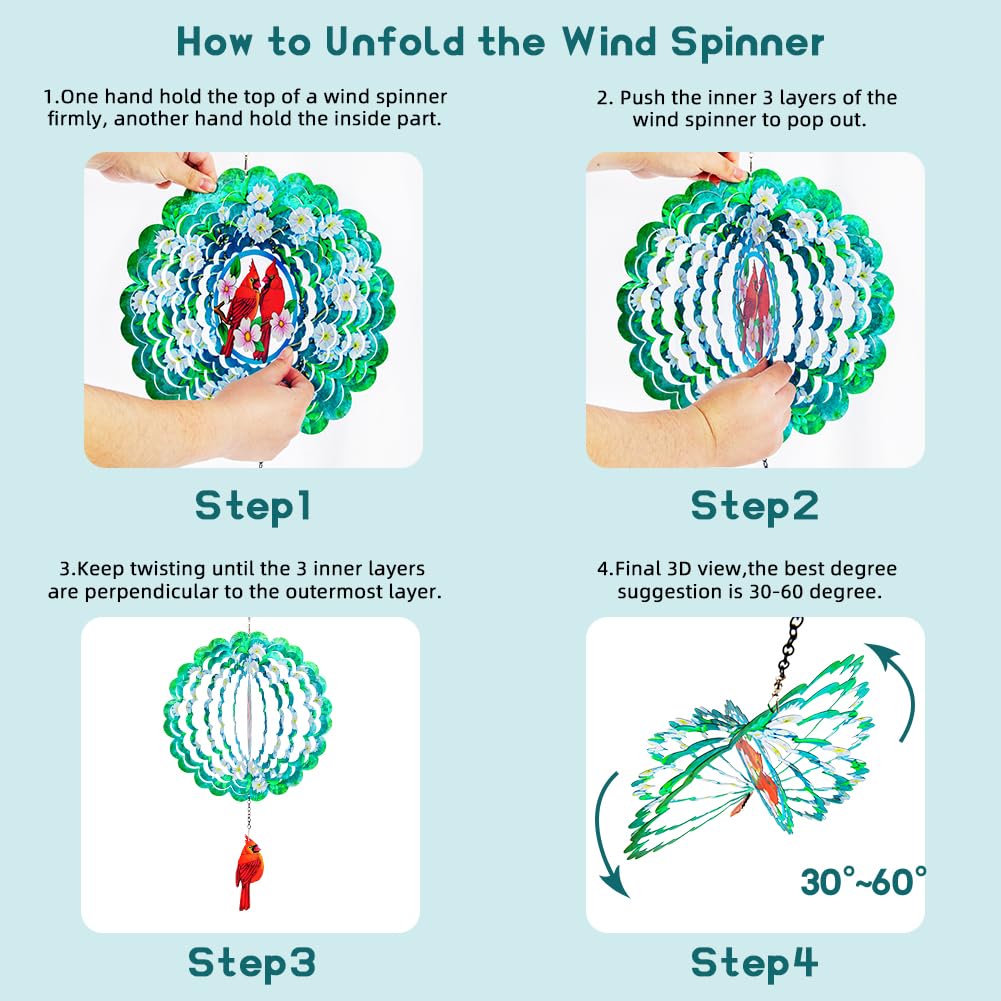 How to Unfold the Wind Spinner

1.One hand hold the top of a wind spinner firmly, another hand hold the inside part.

Step1

2. Push the inner 3 layers of the wind spinner to pop out.

Step2

3.Keep twisting until the 3 inner layers are perpendicular to the outermost layer.

Step3

4.Final 3D view,the best degree suggestion is 30-60 degree.

30°~60°

Step4