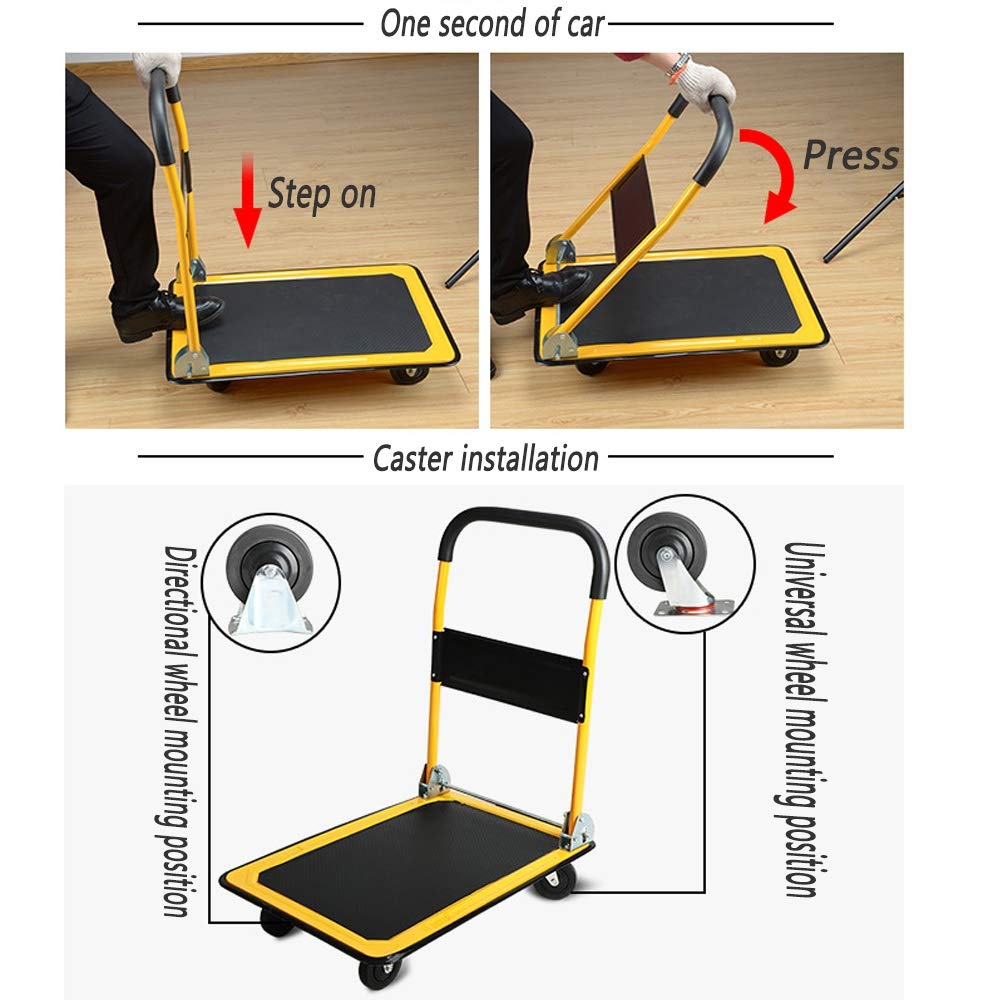 One second of car

Step on

Press

Caster installation

Directional wheel mounting position

Universal wheel mounting position