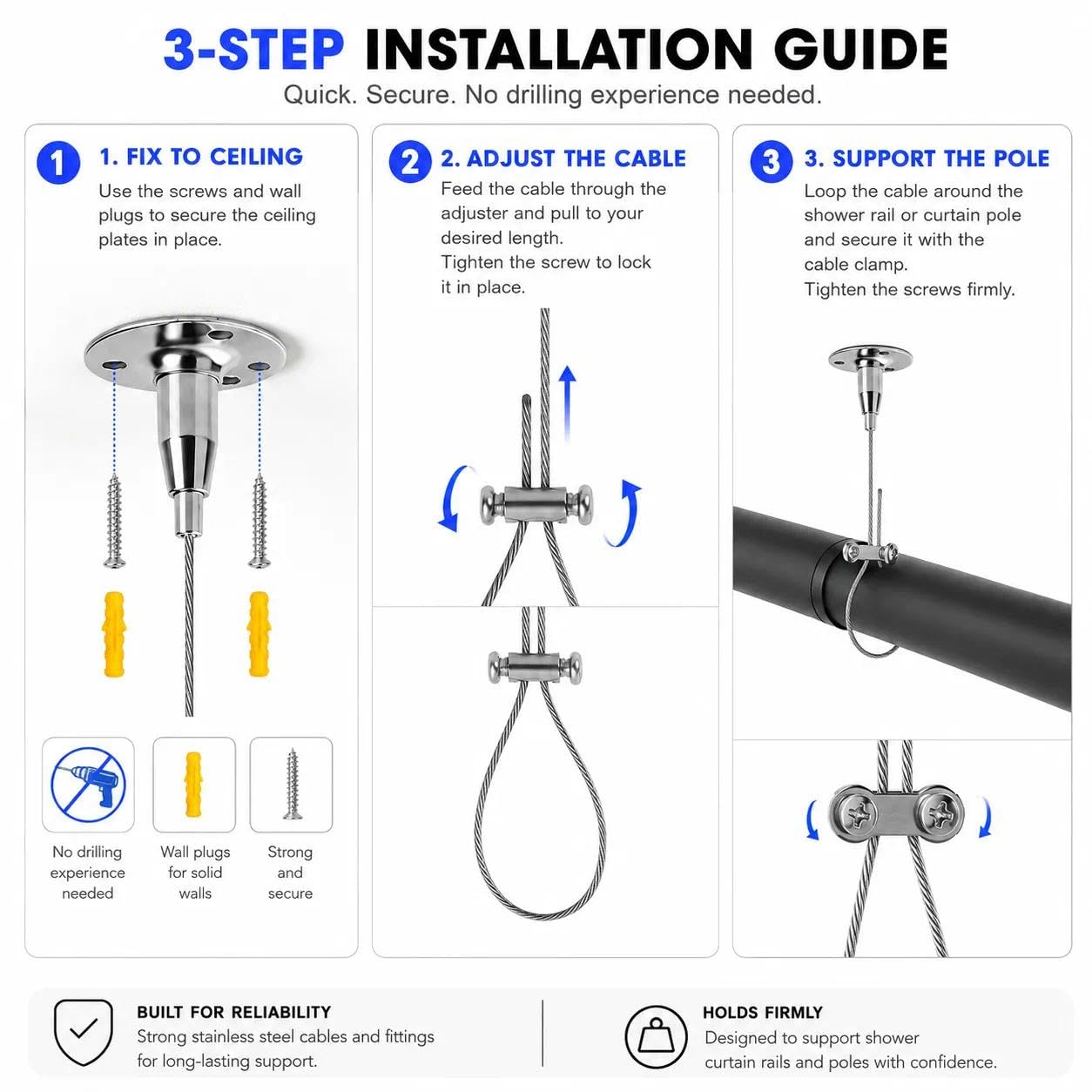 3-STEP INSTALLATION GUIDE

Quick. Secure. No drilling experience needed.

1

1. FIX TO CEILING

Use the screws and wall plugs to secure the ceiling plates in place.

No drilling experience needed

Wall plugs for solid walls

Strong and secure

2

2. ADJUST THE CABLE

Feed the cable through the adjuster and pull to your desired length.
Tighten the screw to lock it in place.

3

3. SUPPORT THE POLE

Loop the cable around the shower rail or curtain pole and secure it with the cable clamp.
Tighten the screws firmly.

BUILT FOR RELIABILITY

Strong stainless steel cables and fittings for long-lasting support.

HOLDS FIRMLY

Designed to support shower curtain rails and poles with confidence.