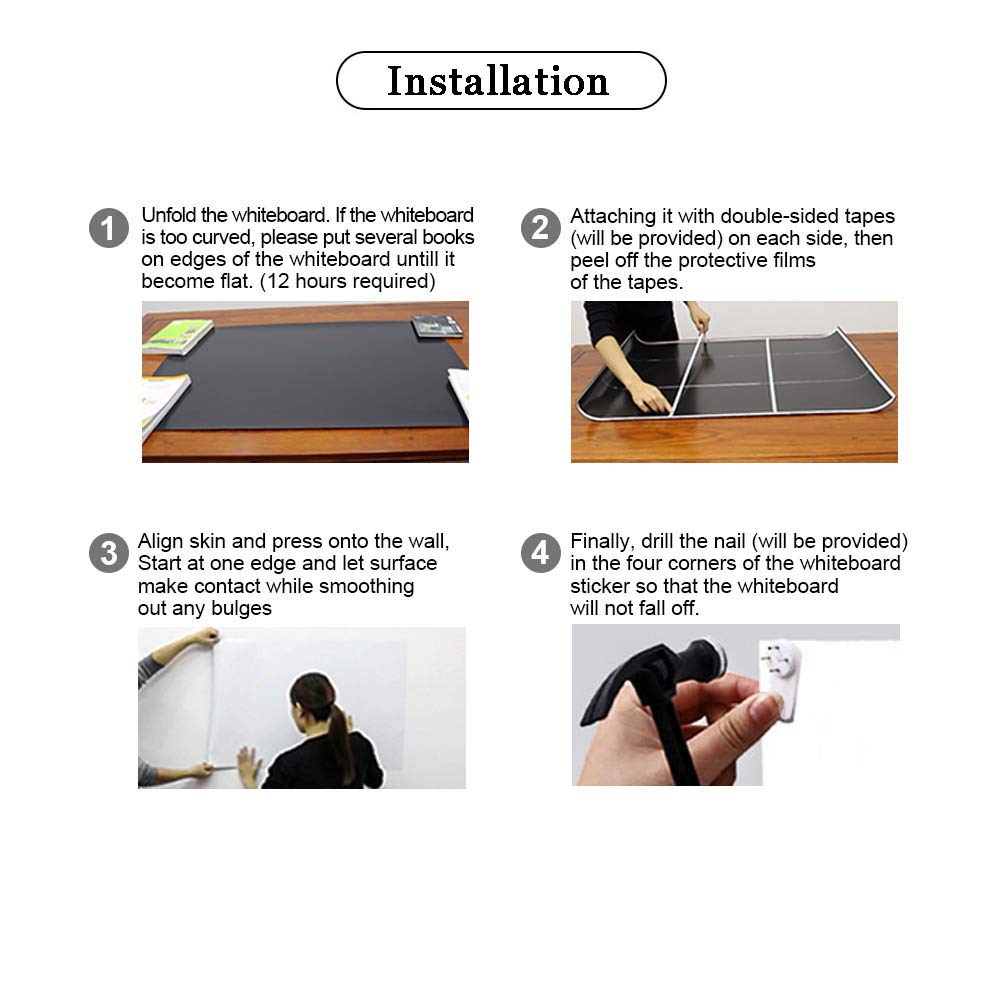 Installation

1 Unfold the whiteboard. If the whiteboard is too curved, please put several books on edges of the whiteboard untill it become flat. (12 hours required)

2 Attaching it with double-sided tapes (will be provided) on each side, then peel off the protective films of the tapes.

3 Align skin and press onto the wall, Start at one edge and let surface make contact while smoothing out any bulges

4 Finally, drill the nail (will be provided) in the four corners of the whiteboard sticker so that the whiteboard will not fall off.