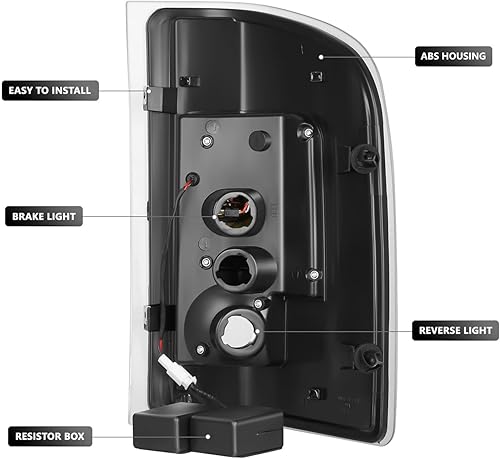 ABS HOUSING

EASY TO INSTALL

BRAKE LIGHT

REVERSE LIGHT

RESISTOR BOX