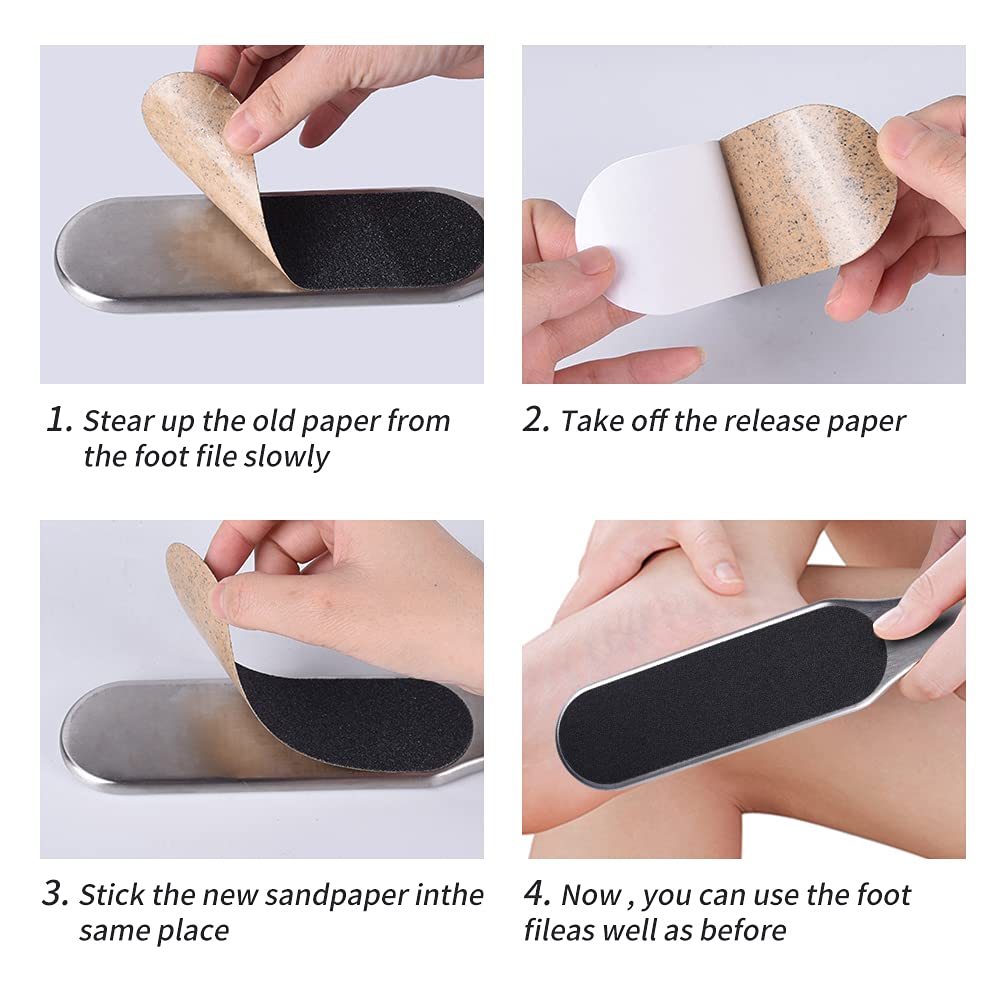 1. Stear up the old paper from the foot file slowly

2. Take off the release paper

3. Stick the new sandpaper inthe same place

4. Now , you can use the foot fileas well as before