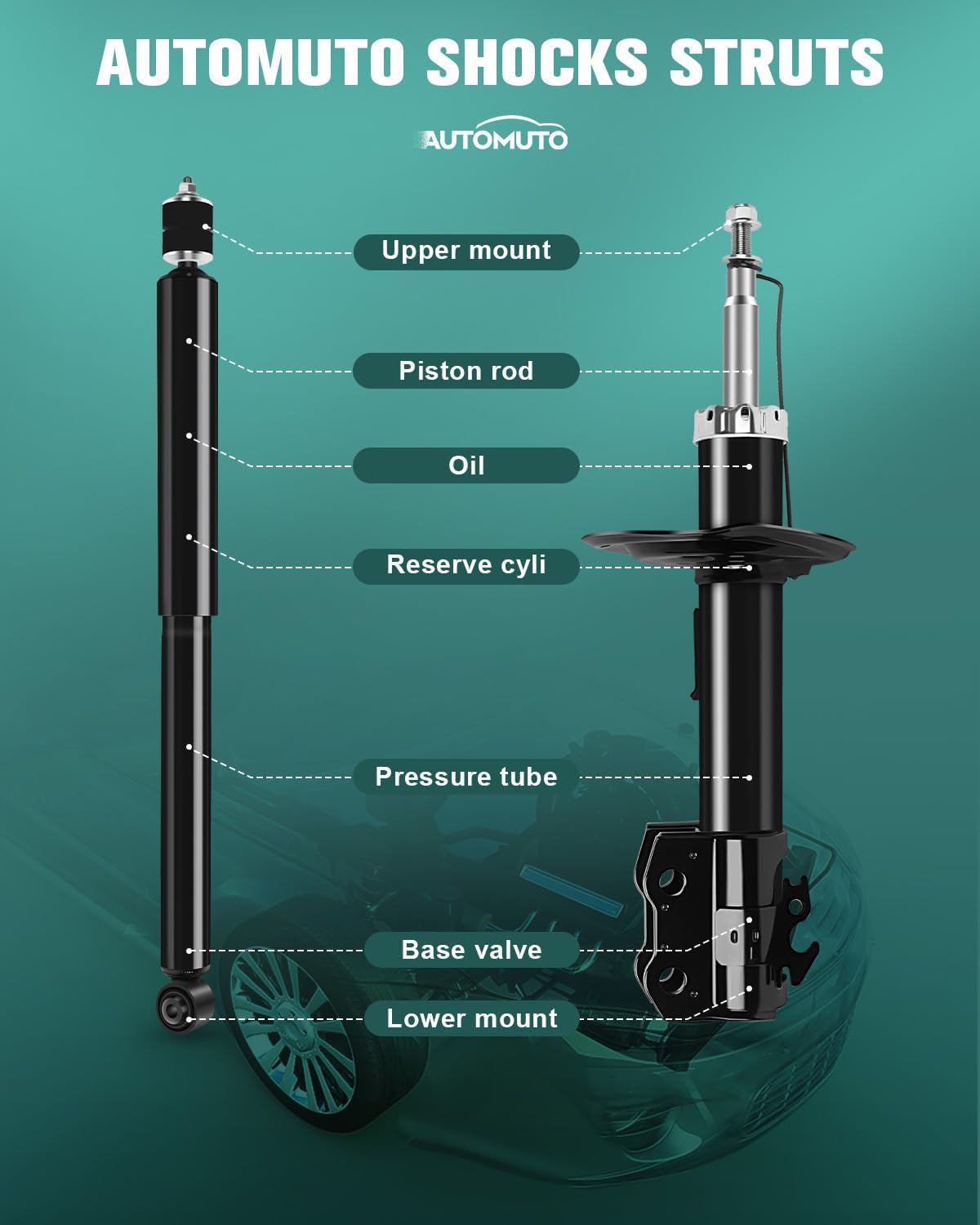 AUTOMUTO SHOCKS STRUTS

AUTOMUTO

Upper mount

Piston rod

Oil

Reserve cyli

Pressure tube

Base valve

Lower mount