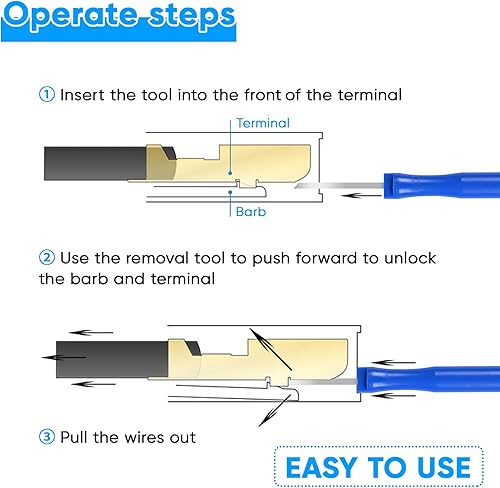 Operate steps

① Insert the tool into the front of the terminal

Terminal

Barb

② Use the removal tool to push forward to unlock the barb and terminal

③ Pull the wires out

EASY TO USE