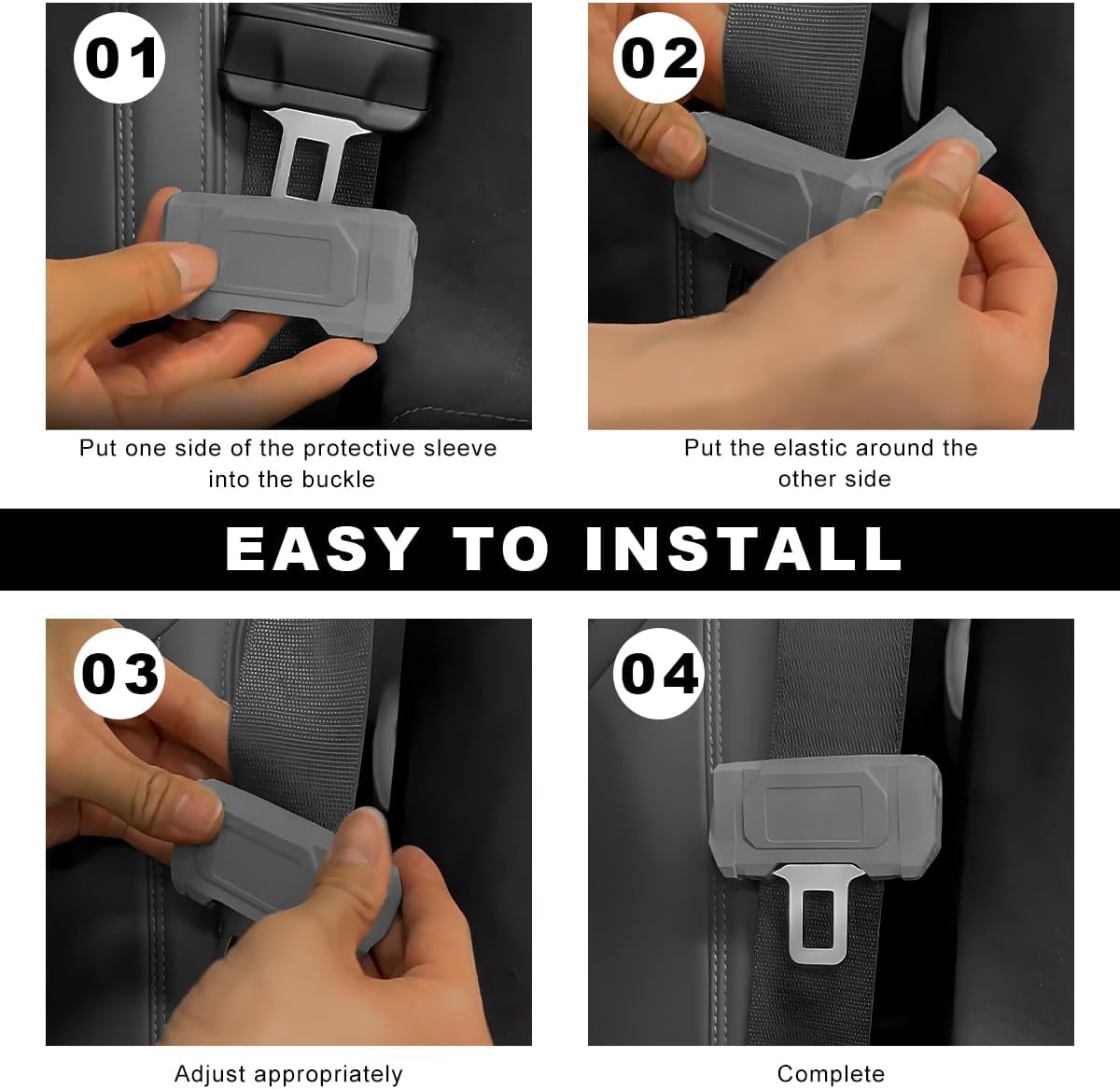 01

Put one side of the protective sleeve into the buckle

02

Put the elastic around the other side

EASY TO INSTALL

03

Adjust appropriately

04

Complete