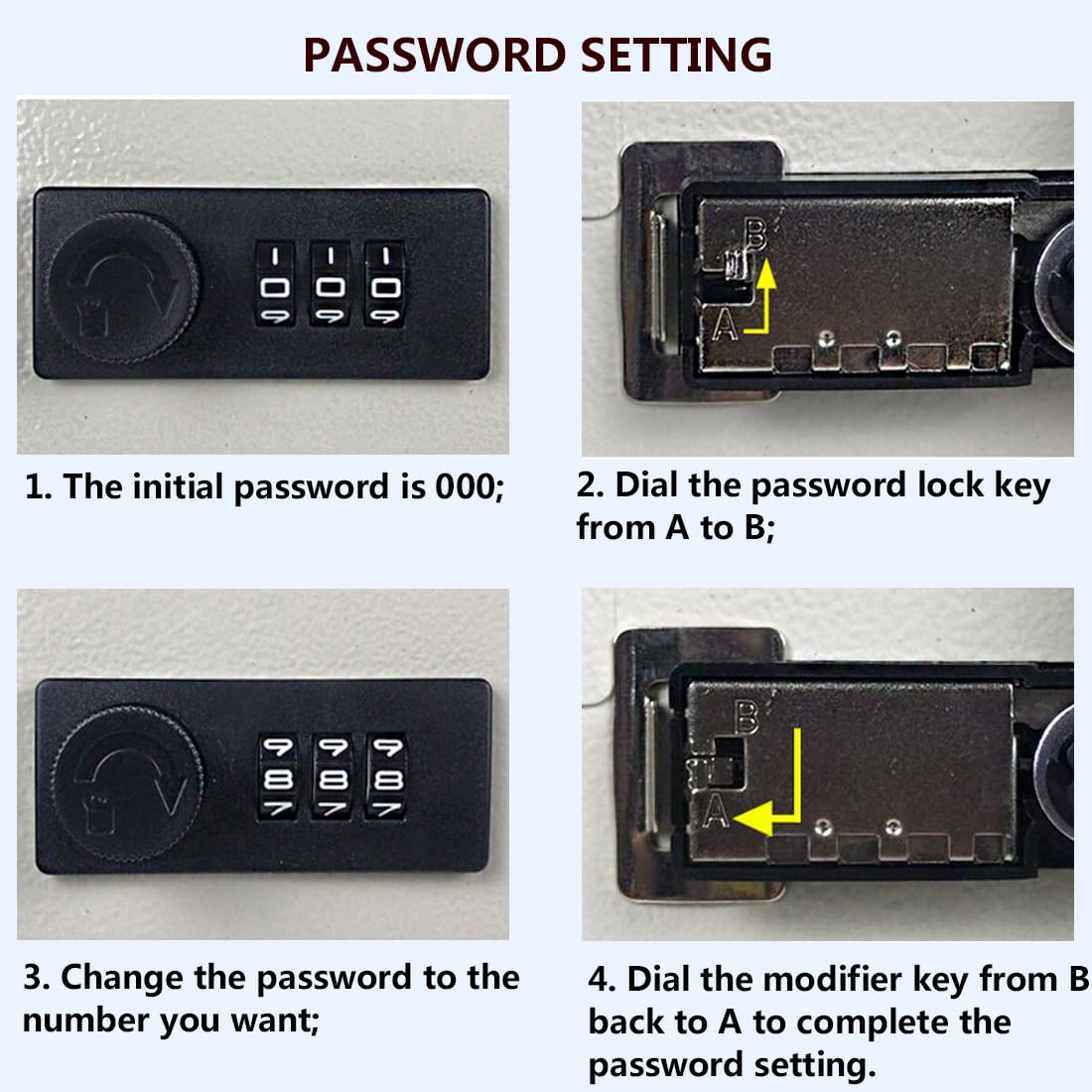 PASSWORD SETTING

1
0
9

1
0
9

1
0
9

1. The initial password is 000;

B
A

2. Dial the password lock key from A to B;

9
8
7

9
8
7

9
8
7

3. Change the password to the number you want;

B
A

4. Dial the modifier key from B back to A to complete the password setting.