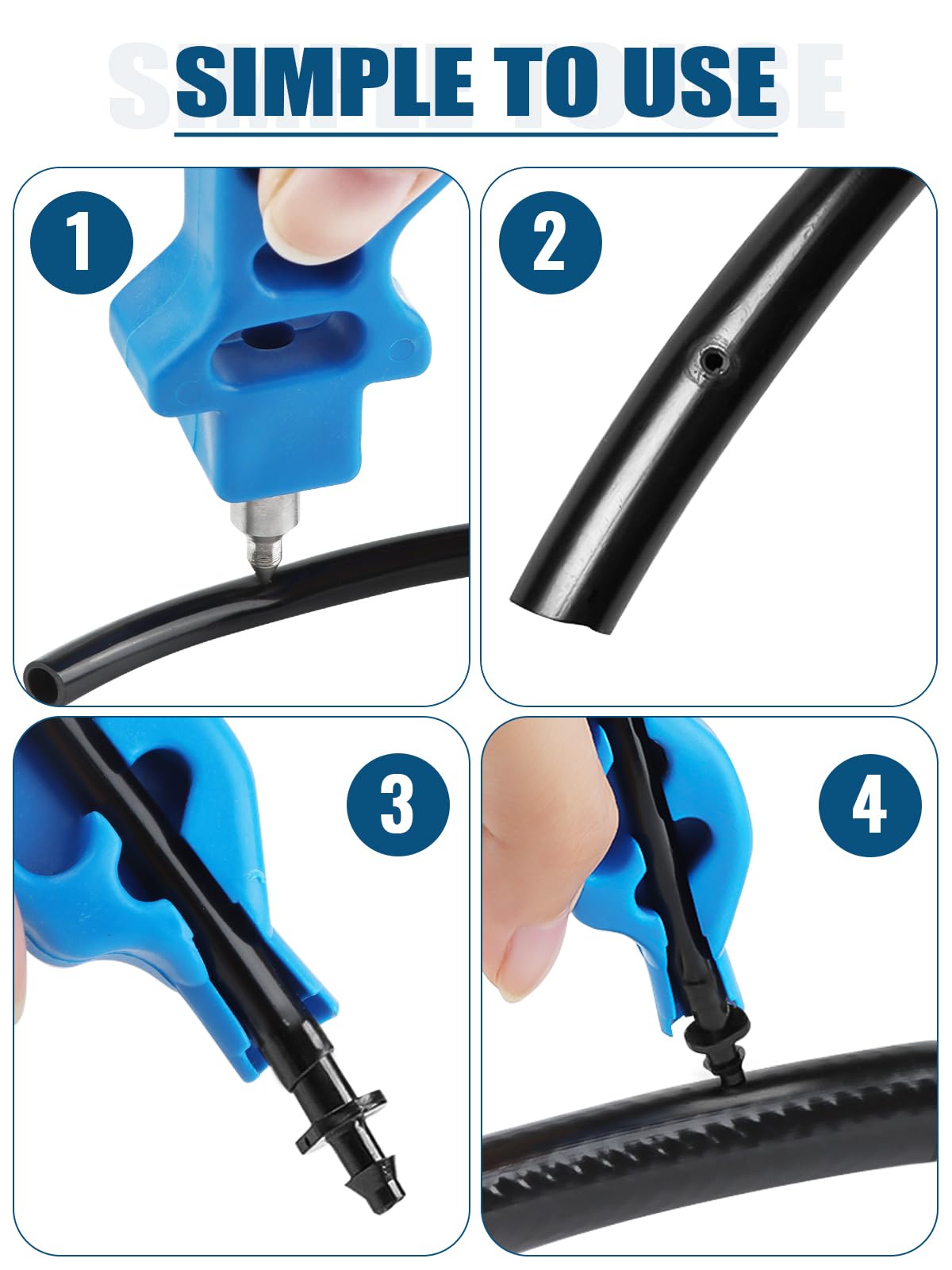 SIMPLE TO USE

1

2

3

4