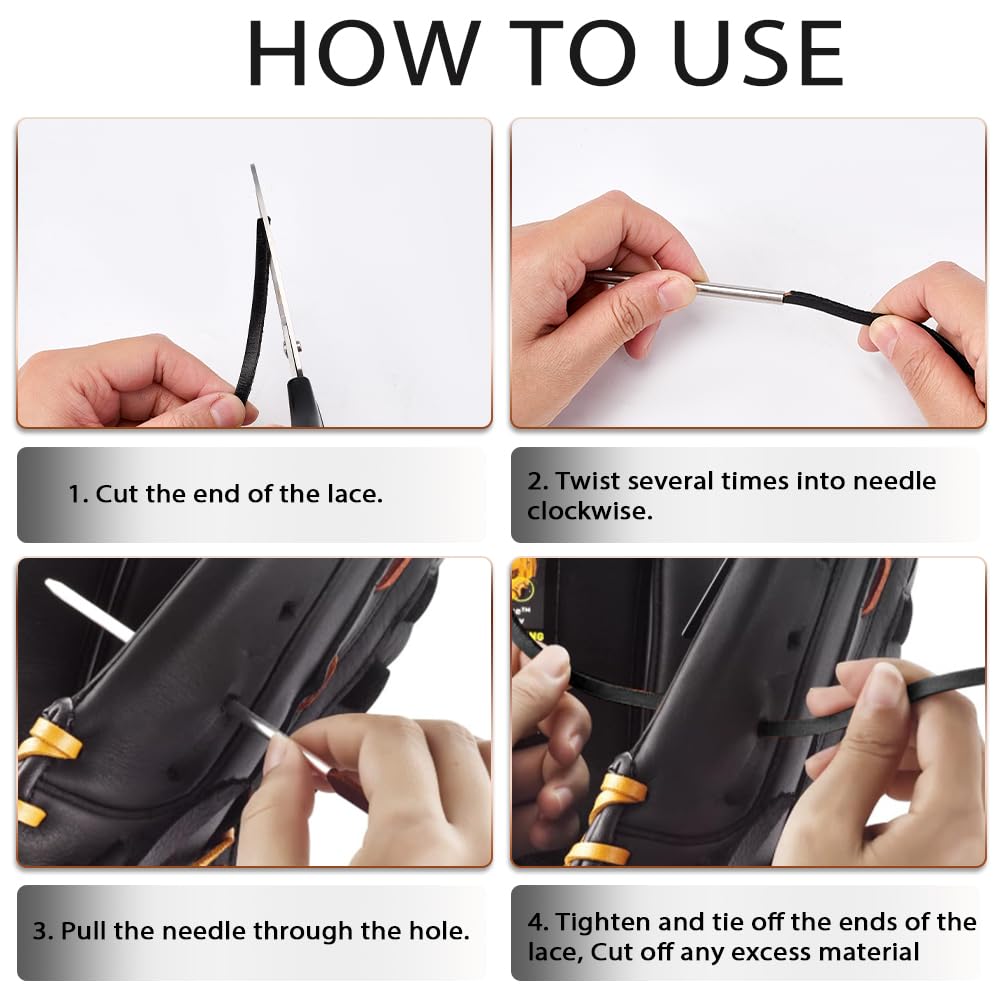 HOW TO USE

1. Cut the end of the lace.

2. Twist several times into needle clockwise.

3. Pull the needle through the hole.

4. Tighten and tie off the ends of the lace, Cut off any excess material