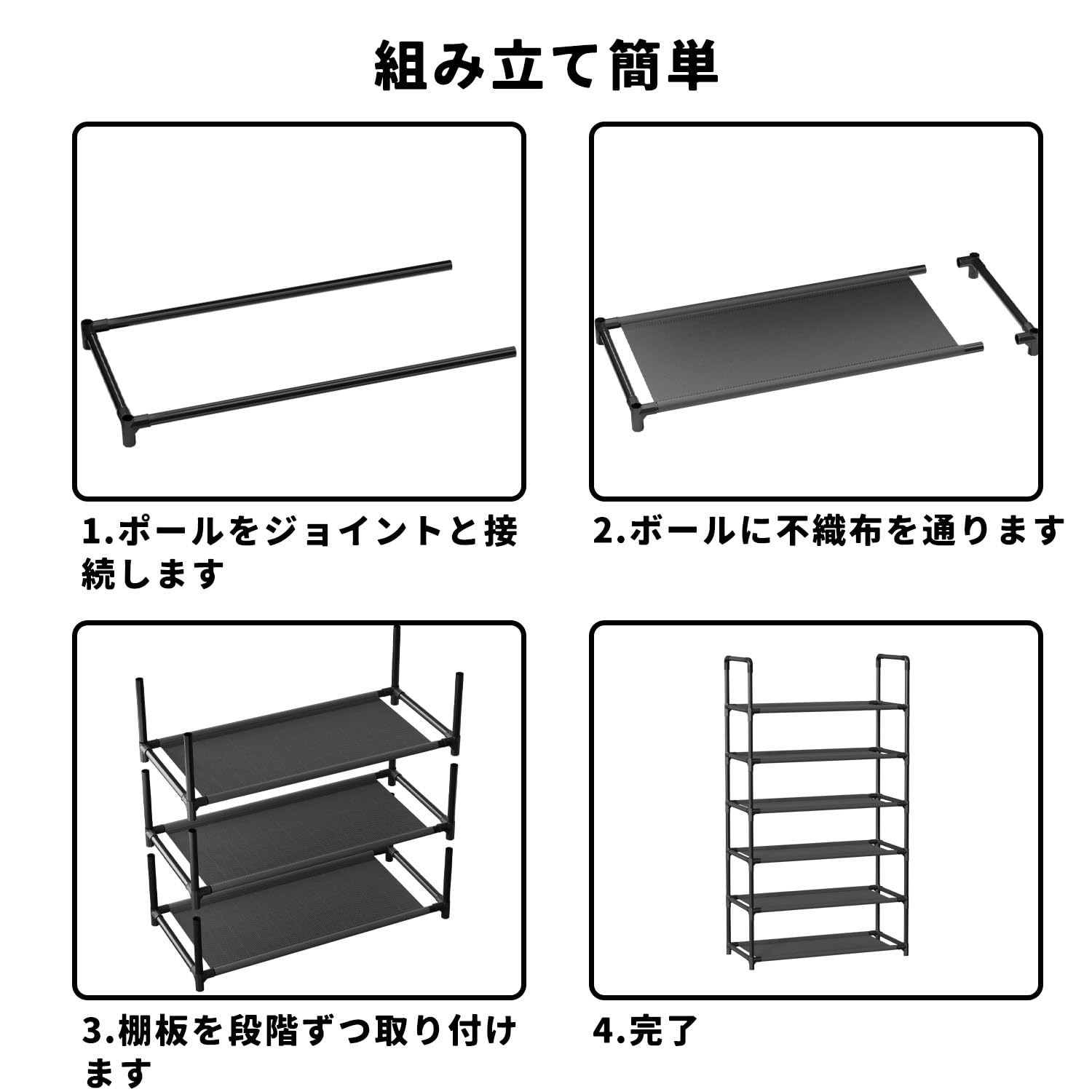 組み立て簡単

1.ポールをジョイントと接続します

2.ボールに不織布を通ります

3.棚板を段階ずつ取り付けます

4.完了