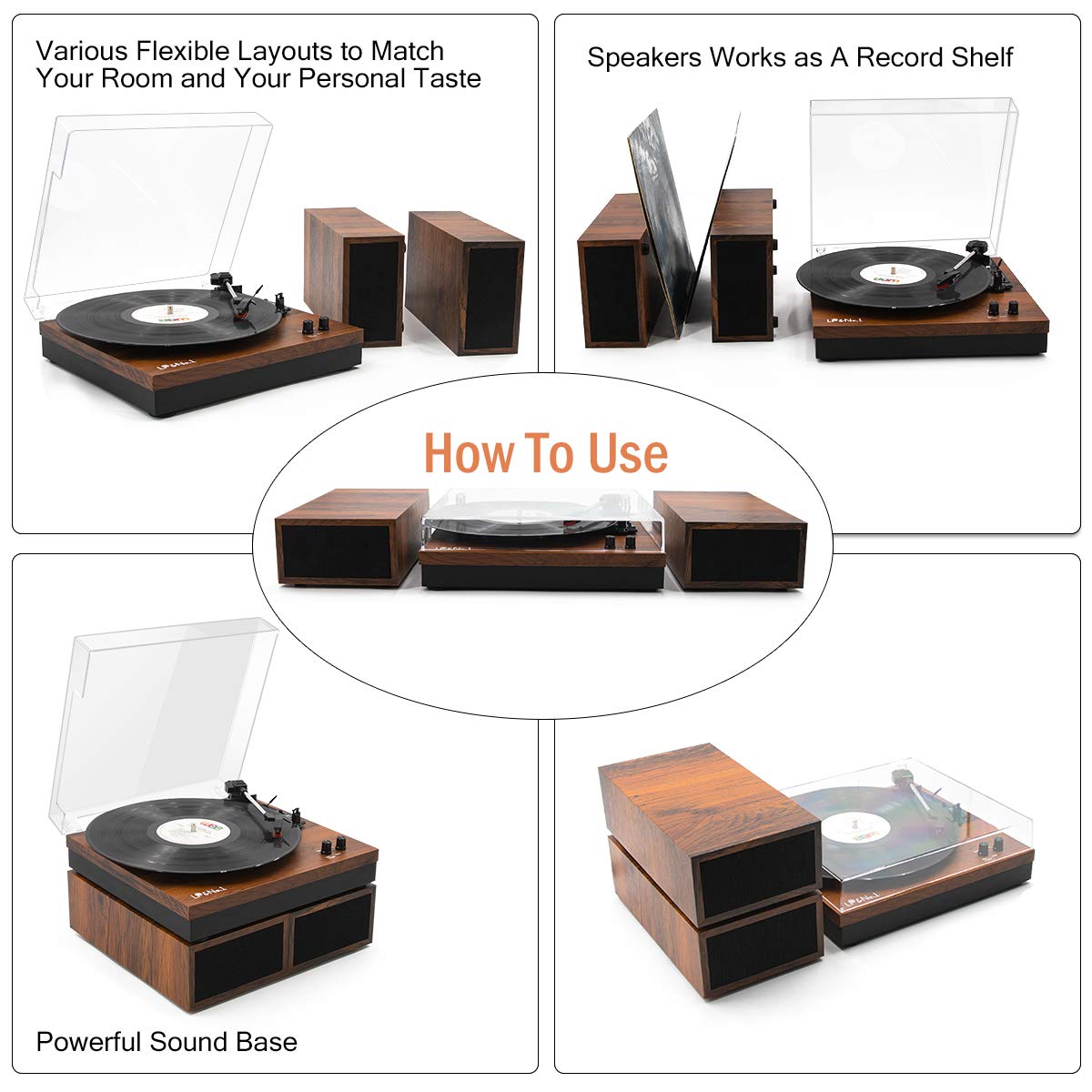 Various Flexible Layouts to Match Your Room and Your Personal Taste

Speakers Works as A Record Shelf

How To Use

Powerful Sound Base