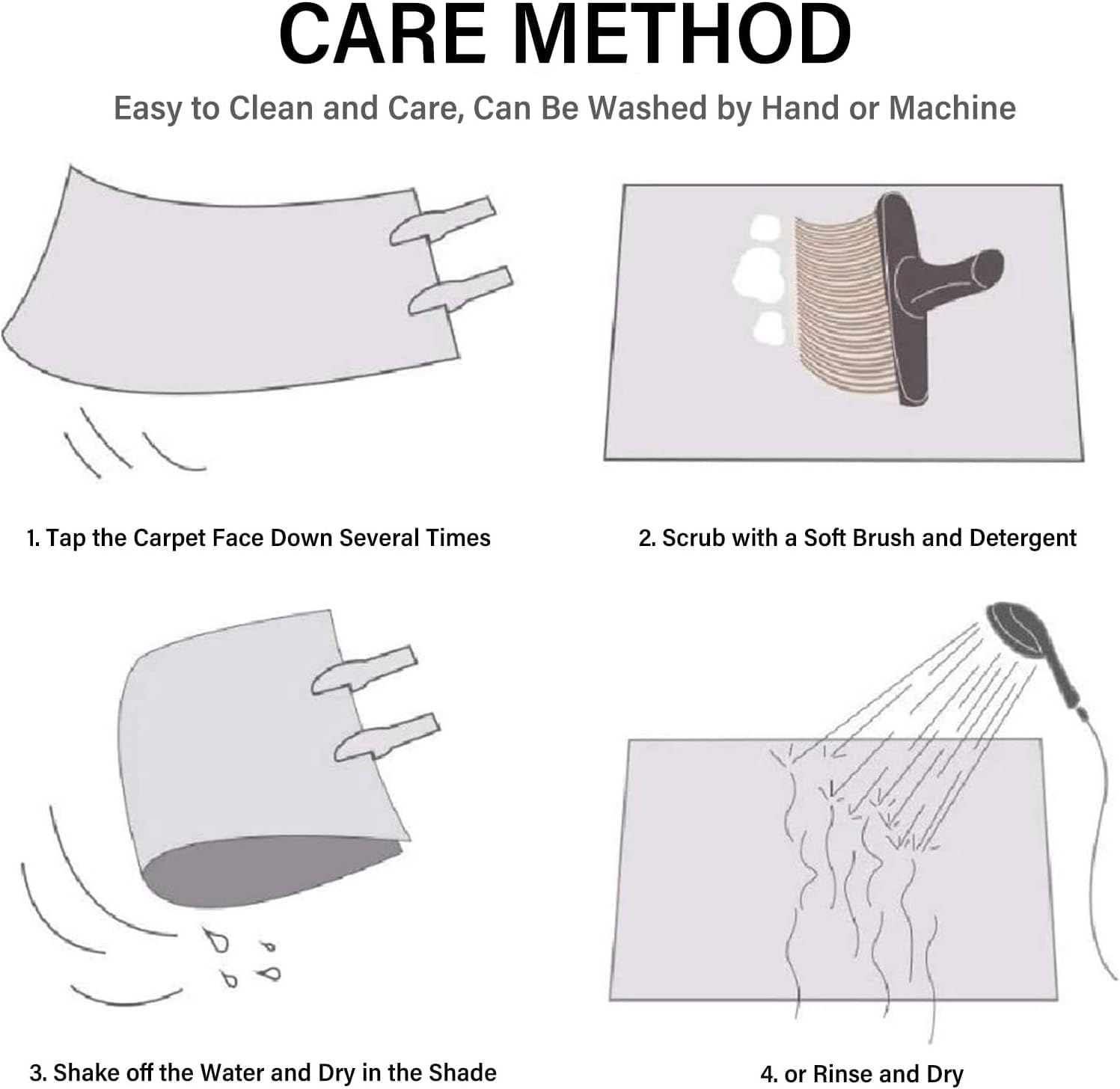 CARE METHOD

Easy to Clean and Care, Can Be Washed by Hand or Machine

1. Tap the Carpet Face Down Several Times

2. Scrub with a Soft Brush and Detergent

3. Shake off the Water and Dry in the Shade

4. or Rinse and Dry