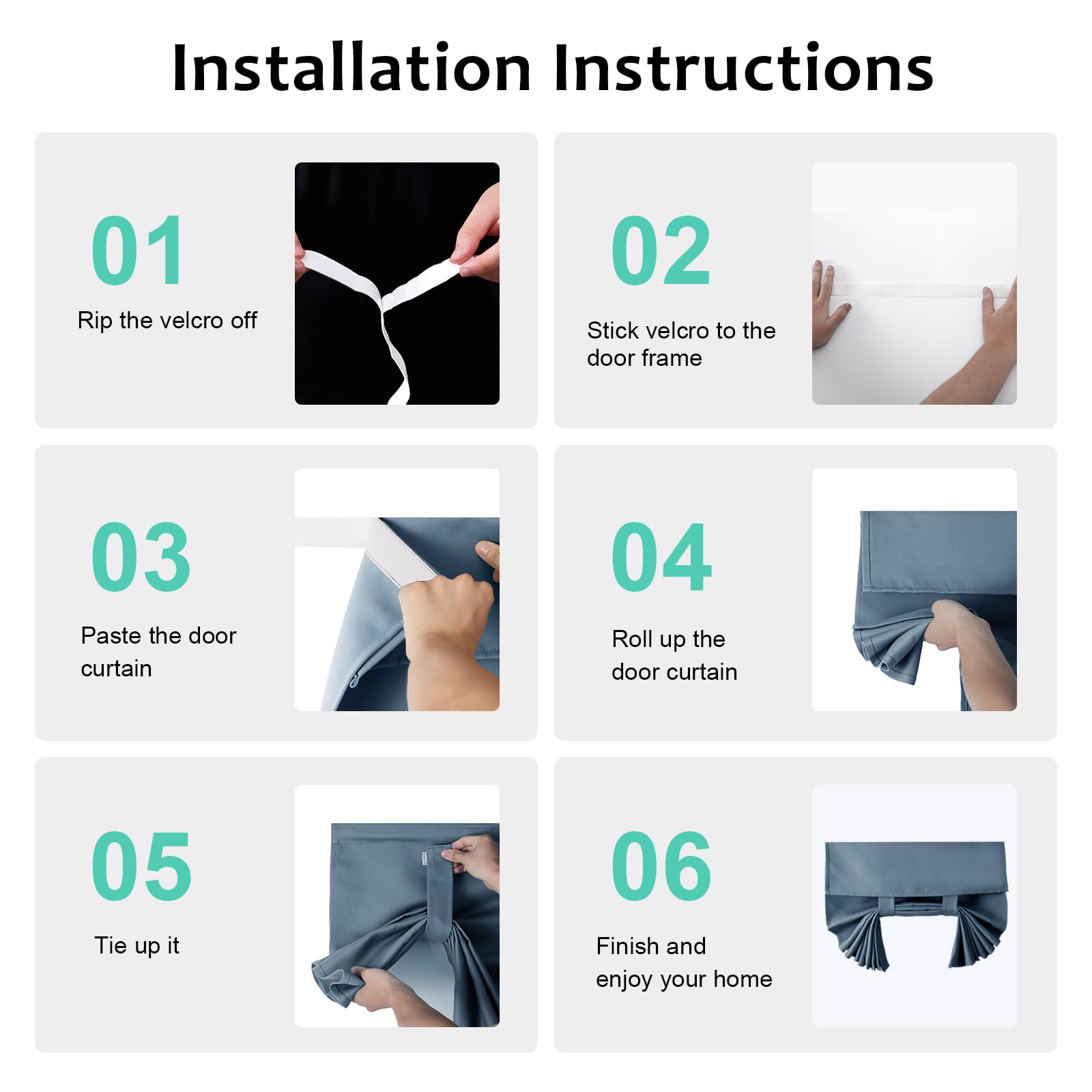 Installation Instructions

01
Rip the velcro off

02
Stick velcro to the door frame

03
Paste the door curtain

04
Roll up the door curtain

05
Tie up it

06
Finish and enjoy your home