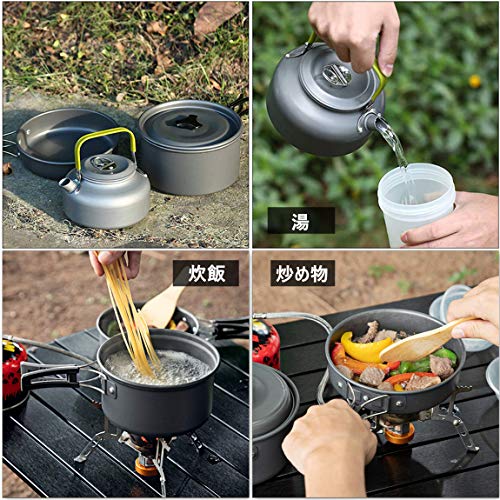 湯

炊飯

炒め物