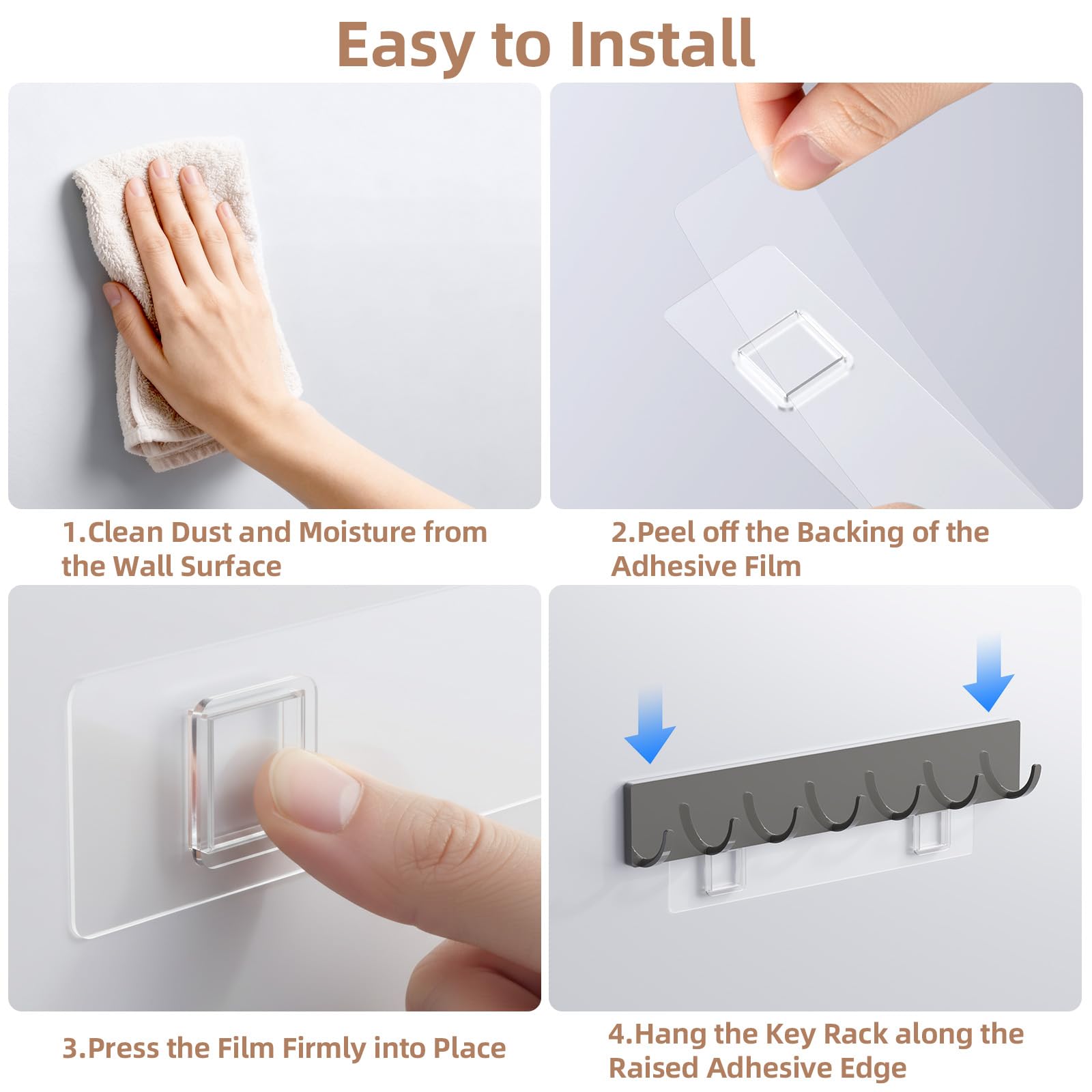 Easy to Install

1.Clean Dust and Moisture from the Wall Surface

2.Peel off the Backing of the Adhesive Film

3.Press the Film Firmly into Place

4.Hang the Key Rack along the Raised Adhesive Edge