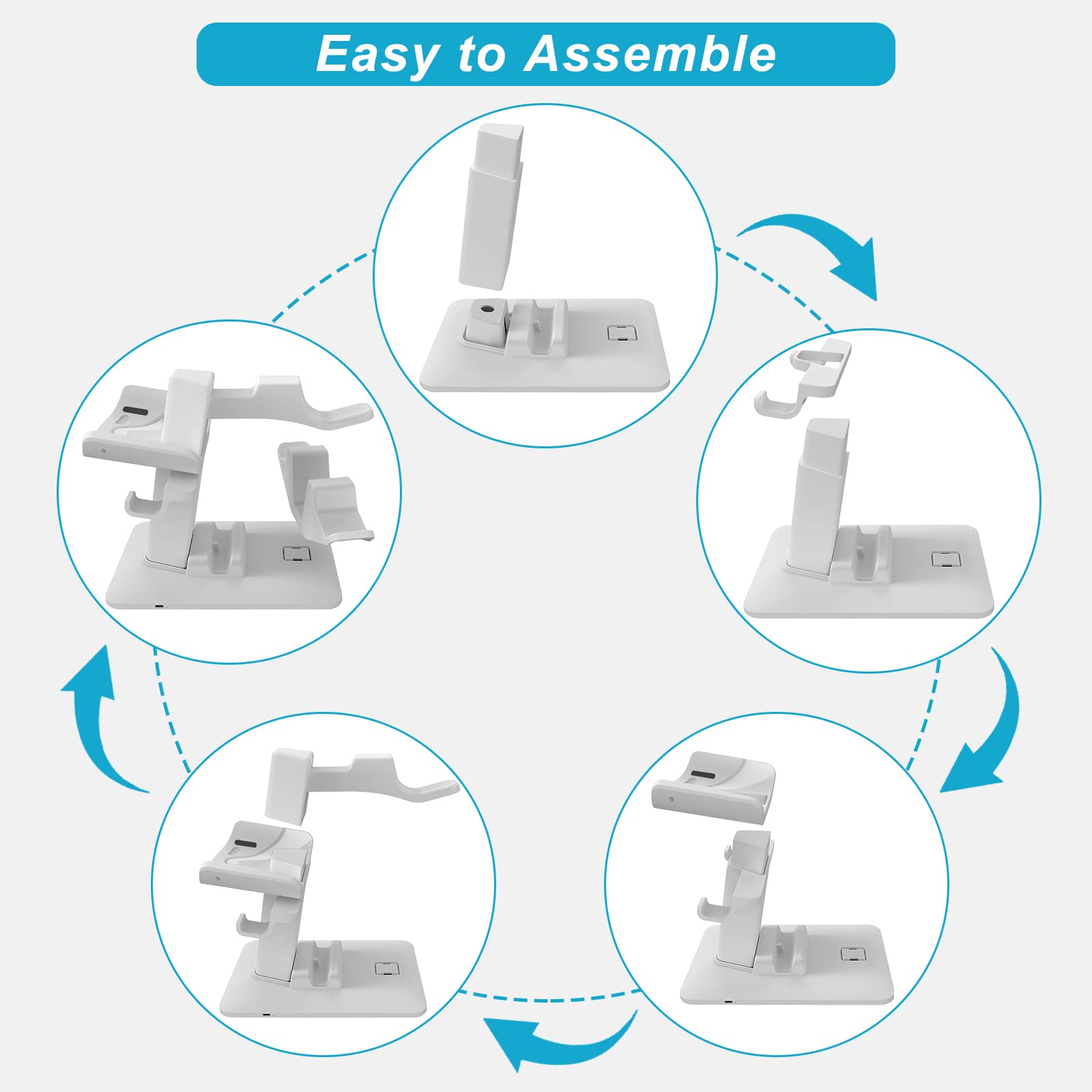 Easy to Assemble