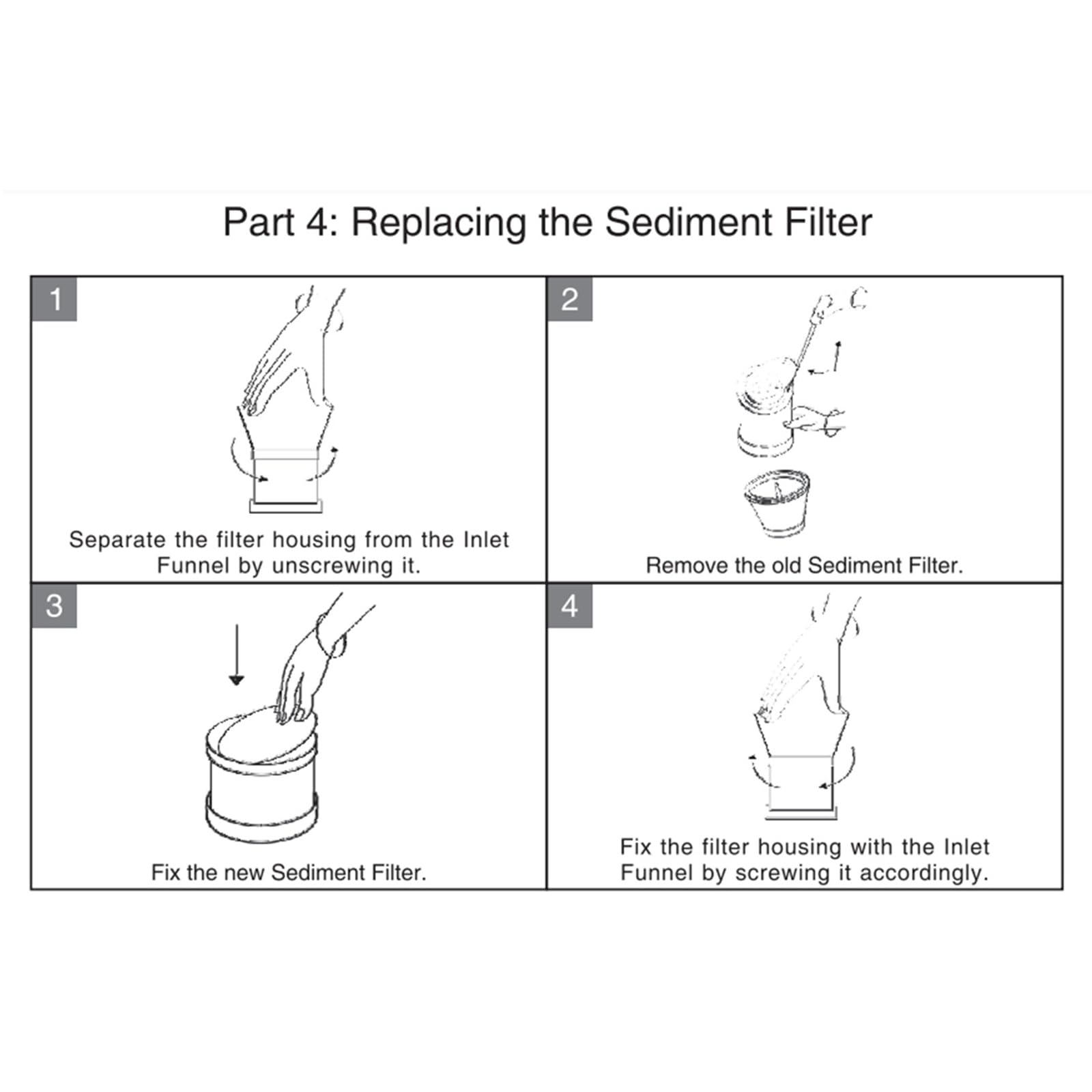 Part 4: Replacing the Sediment Filter

1

Separate the filter housing from the Inlet Funnel by unscrewing it.

2

Remove the old Sediment Filter.

3

Fix the new Sediment Filter.

4

Fix the filter housing with the Inlet Funnel by screwing it accordingly.