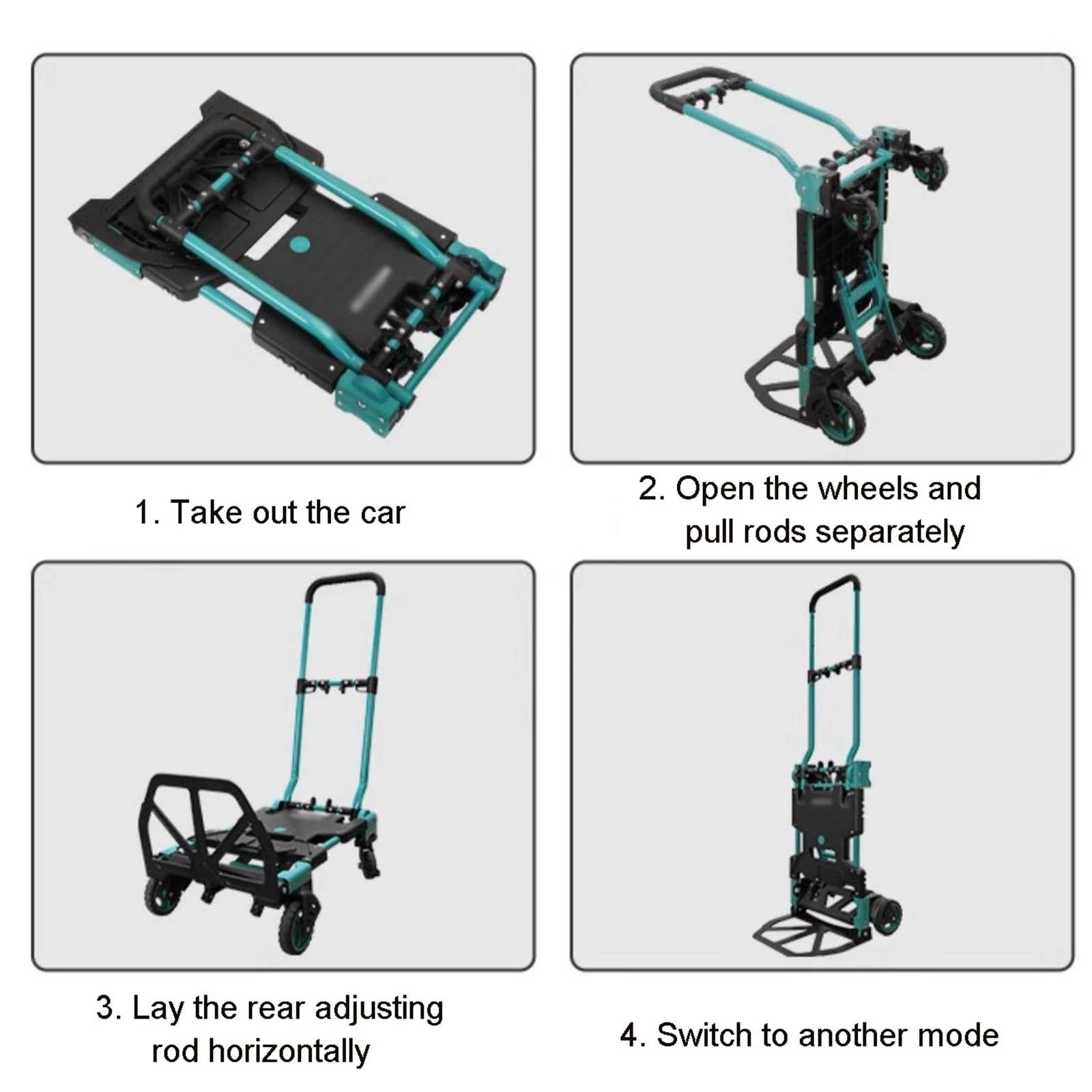 1. Take out the car

2. Open the wheels and pull rods separately

3. Lay the rear adjusting rod horizontally

4. Switch to another mode