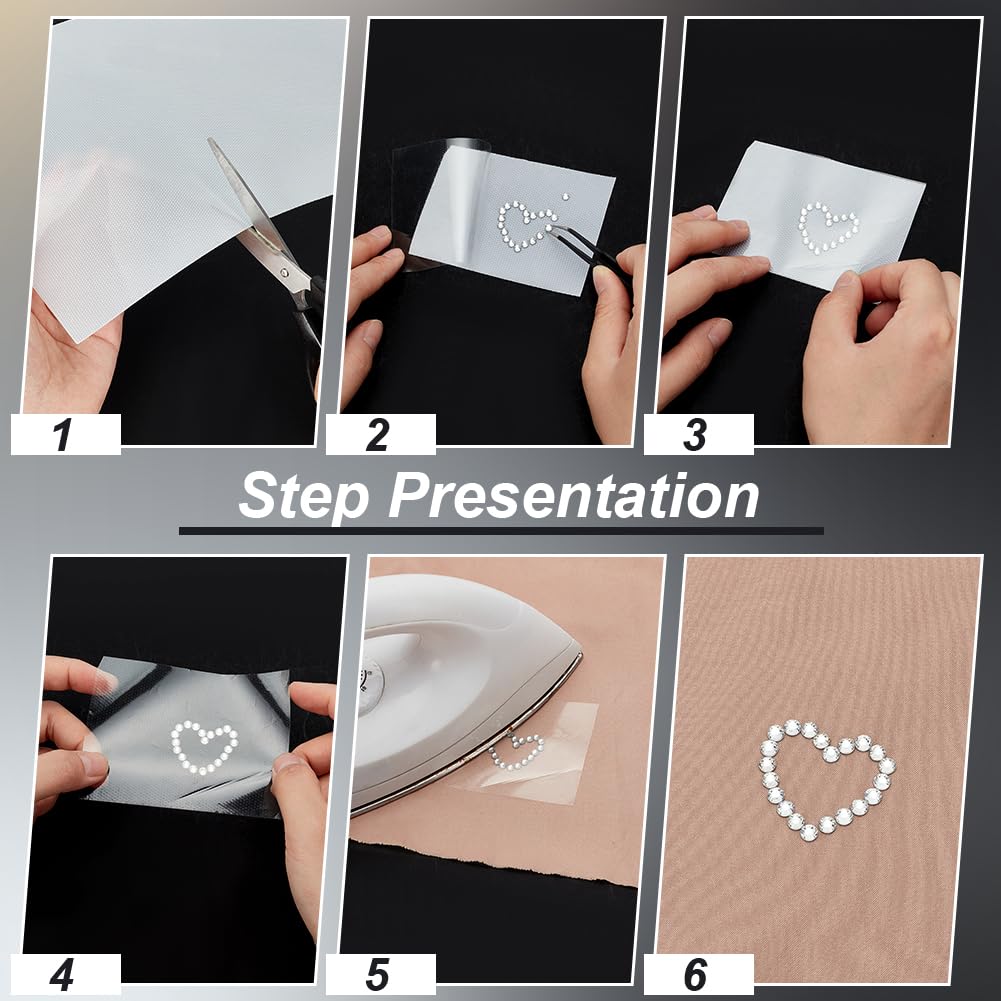 1

2

3

Step Presentation

4

5

6