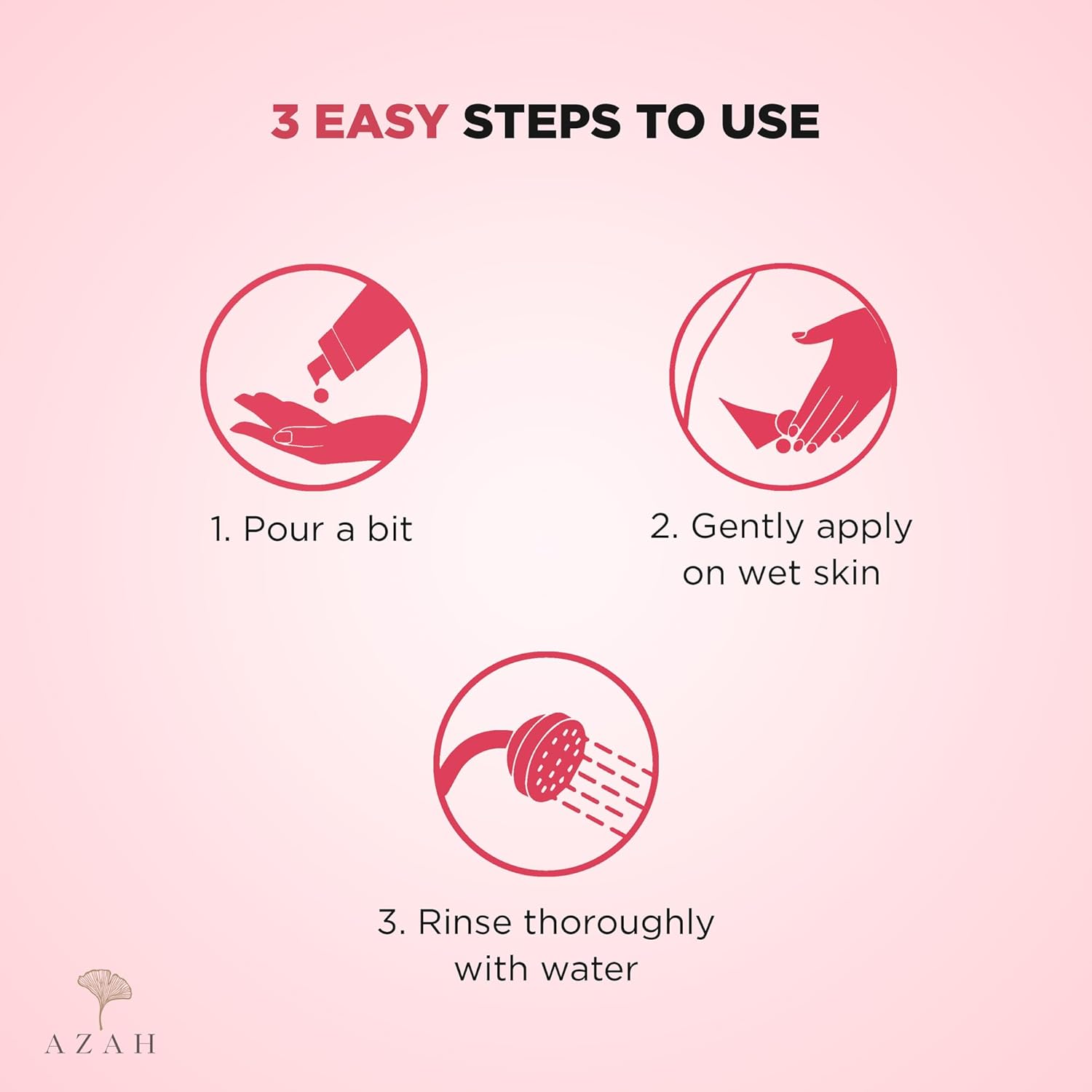 3 EASY STEPS TO USE

1. Pour a bit

2. Gently apply on wet skin

3. Rinse thoroughly with water

AZAH