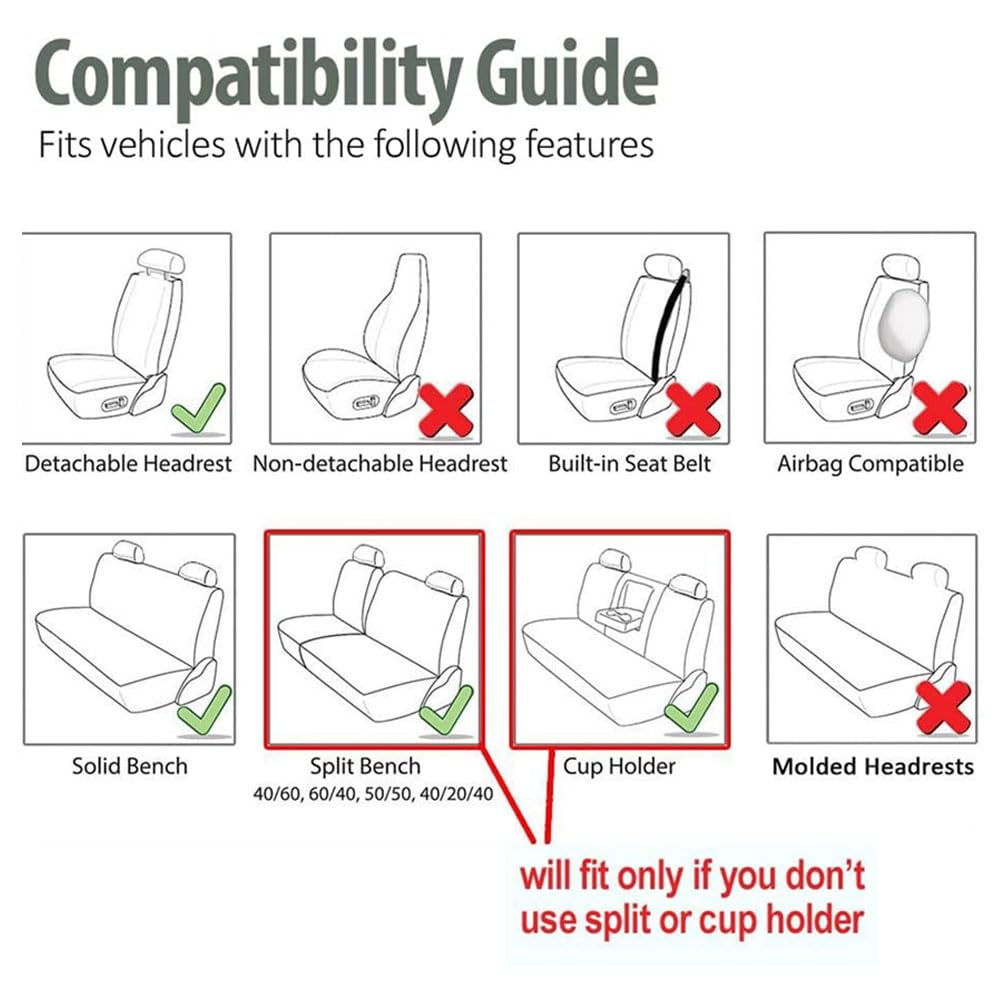 Compatibility Guide
Fits vehicles with the following features

Detachable Headrest

Non-detachable Headrest

Built-in Seat Belt

Airbag Compatible

Solid Bench

Split Bench
40/60, 60/40, 50/50, 40/20/40

Cup Holder

Molded Headrests

will fit only if you don't use split or cup holder