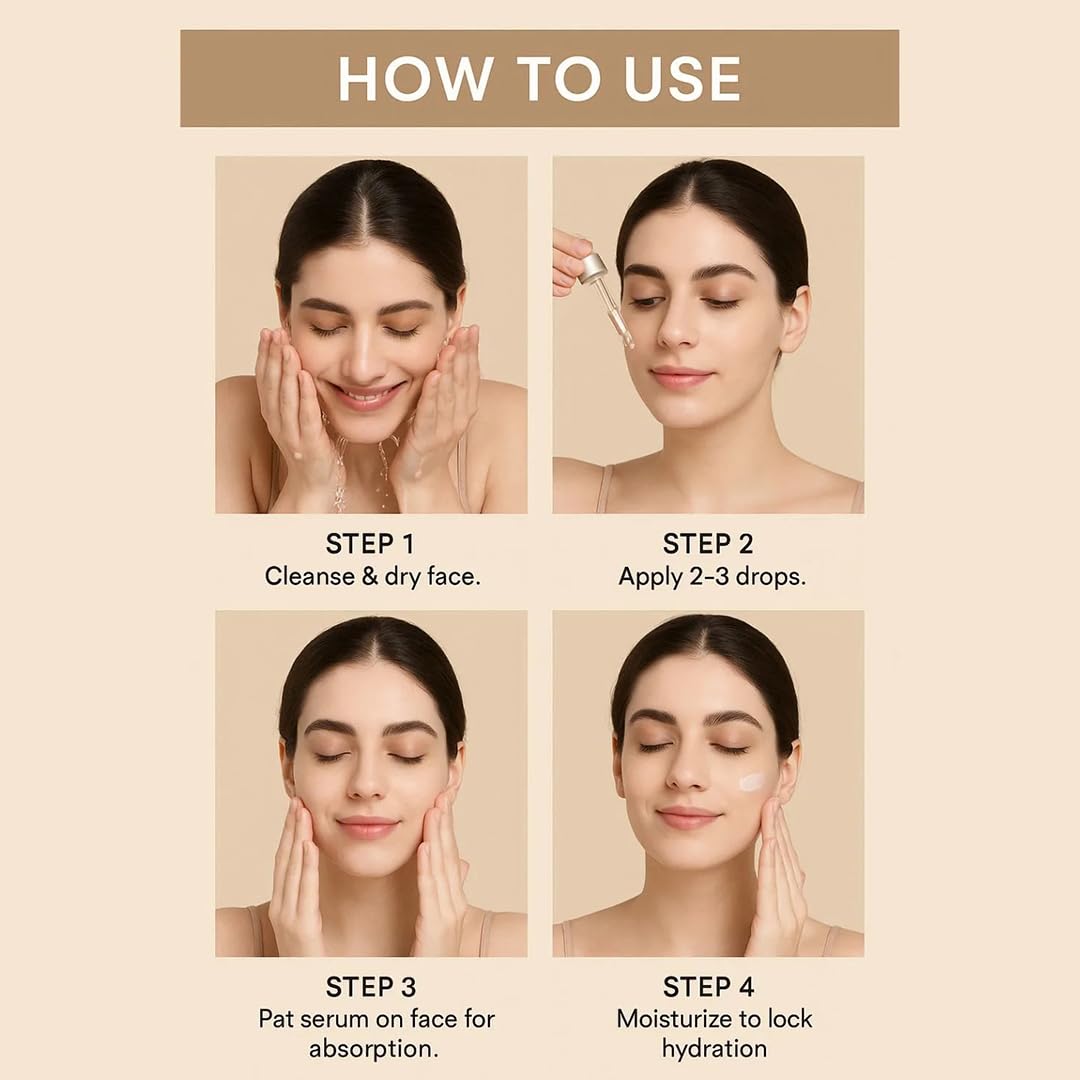 HOW TO USE

STEP 1
Cleanse & dry face.

STEP 2
Apply 2–3 drops.

STEP 3
Pat serum on face for absorption.

STEP 4
Moisturize to lock hydration