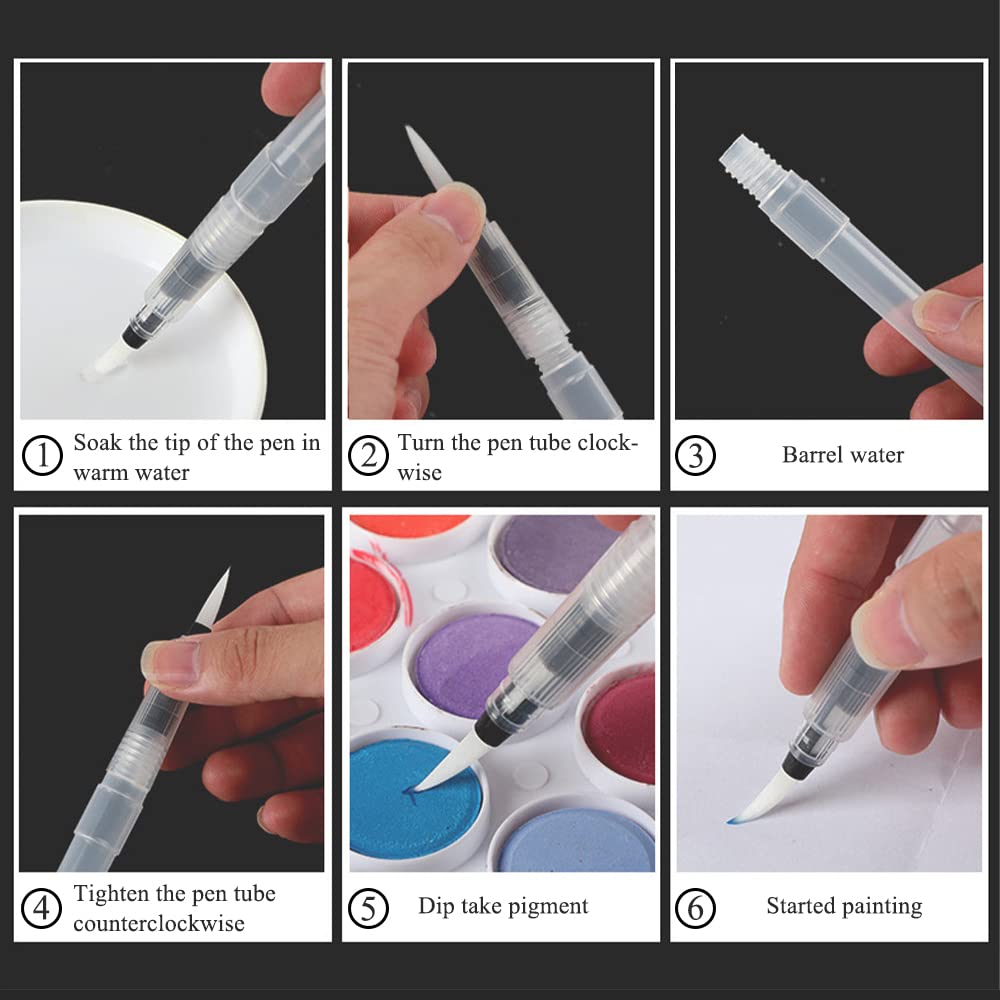 ① Soak the tip of the pen in warm water

② Turn the pen tube clockwise

③ Barrel water

④ Tighten the pen tube counterclockwise

⑤ Dip take pigment

⑥ Started painting