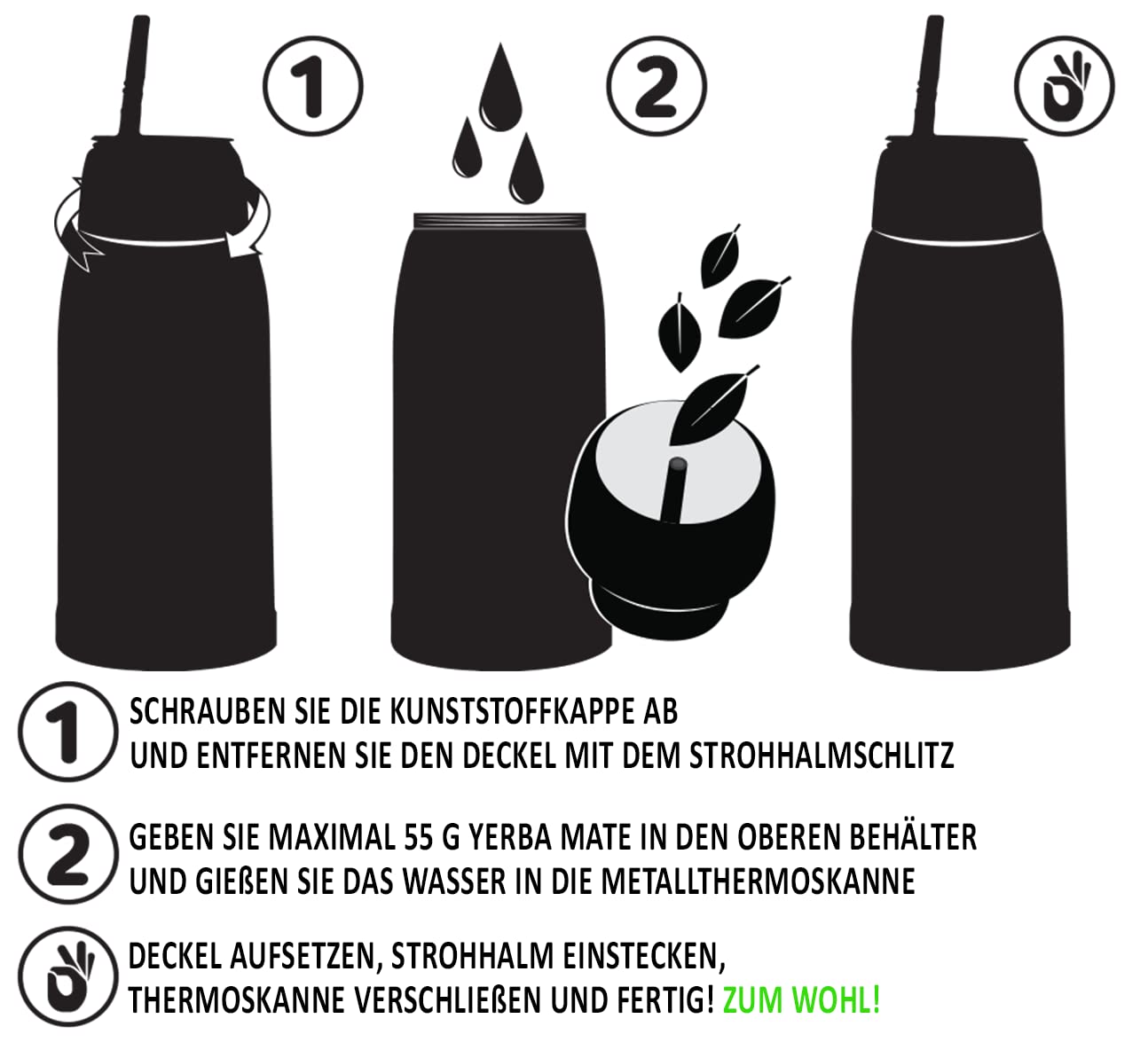 1

2

1 SCHRAUBEN SIE DIE KUNSTSTOFFKAPPE AB UND ENTFERNEN SIE DEN DECKEL MIT DEM STROHHALMSCHLITZ

2 GEBEN SIE MAXIMAL 55 G YERBA MATE IN DEN OBEREN BEHÄLTER UND GIEßEN SIE DAS WASSER IN DIE METALLTHERMOSKANNE

DECKEL AUFSETZEN, STROHHALM EINSTECKEN, THERMOSKANNE VERSCHLIEßEN UND FERTIG! ZUM WOHL!